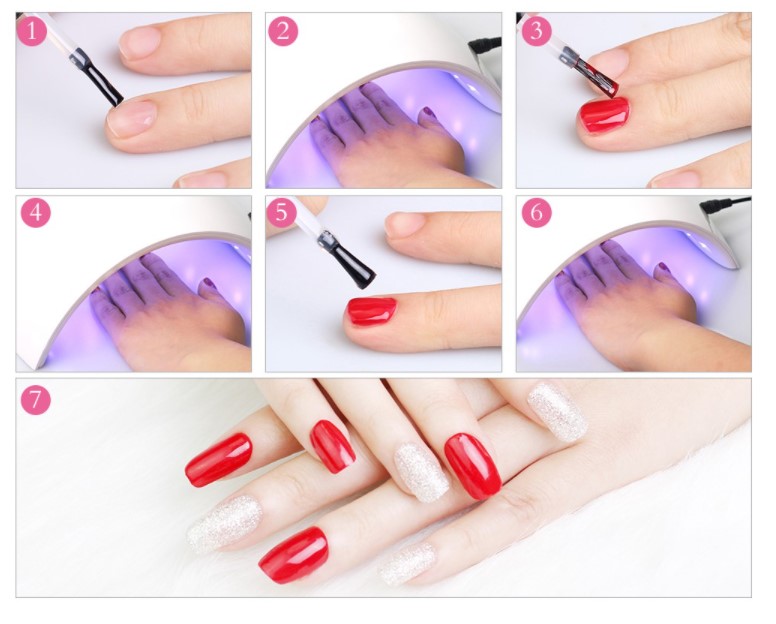 1
2
3
4
5
6
7