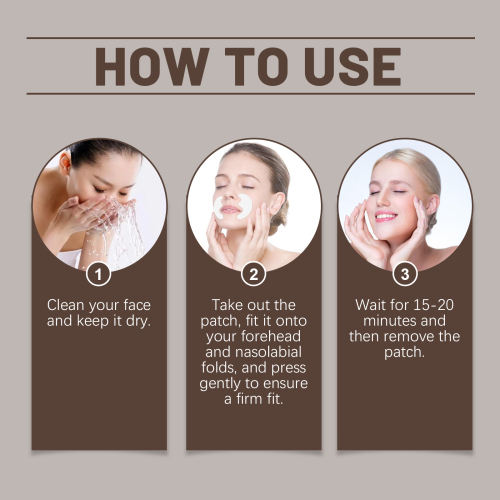 HOW TO USE

1

Clean your face and keep it dry.

2

Take out the patch, fit it onto your forehead and nasolabial folds, and press gently to ensure a firm fit.

3

Wait for 15-20 minutes and then remove the patch.