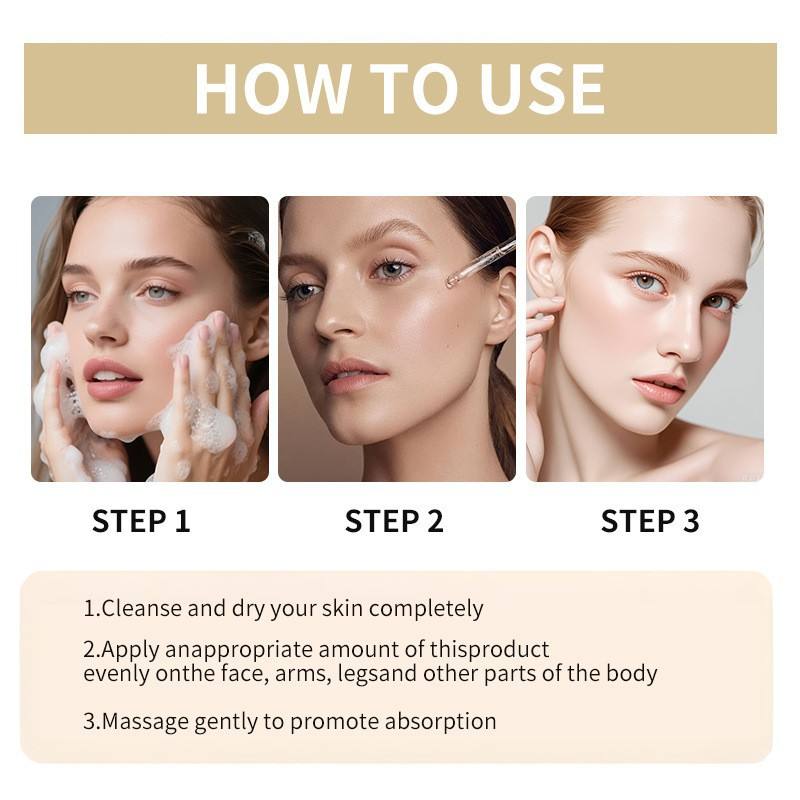 HOW TO USE

STEP 1

STEP 2

STEP 3

1.Cleanse and dry your skin completely

2.Apply anappropriate amount of thisproduct evenly onthe face, arms, legsand other parts of the body

3.Massage gently to promote absorption