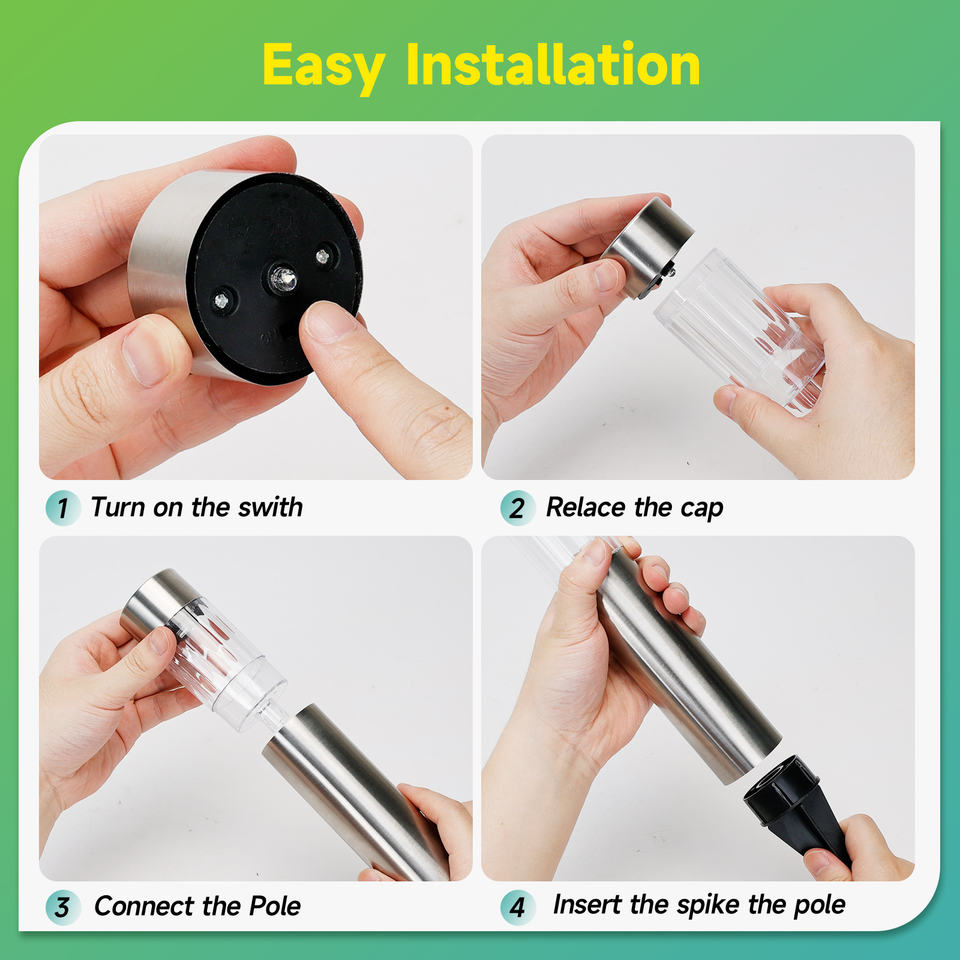 Easy Installation

1 Turn on the swith

2 Relace the cap

3 Connect the Pole

4 Insert the spike the pole