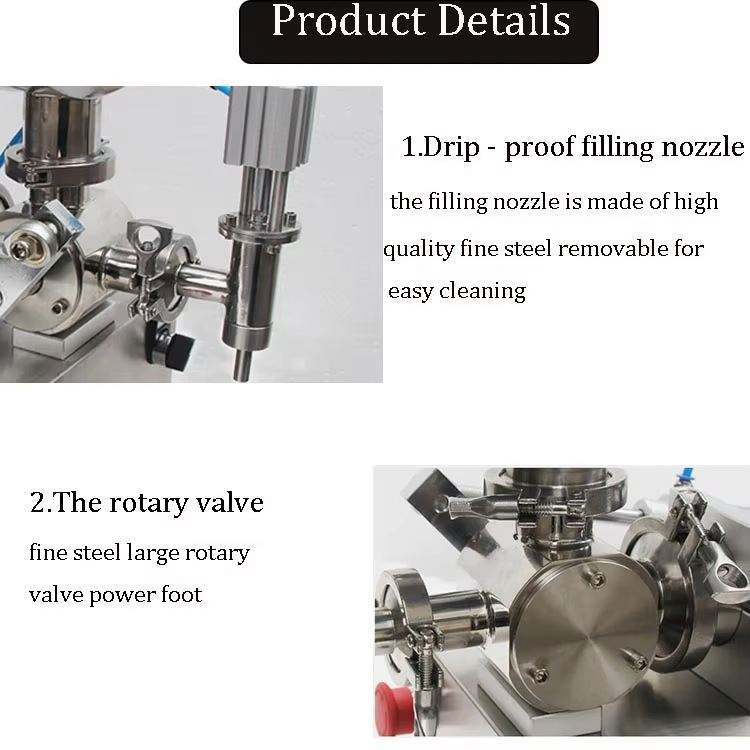 Product Details

1.Drip - proof filling nozzle

the filling nozzle is made of high quality fine steel removable for easy cleaning

2.The rotary valve

fine steel large rotary valve power foot