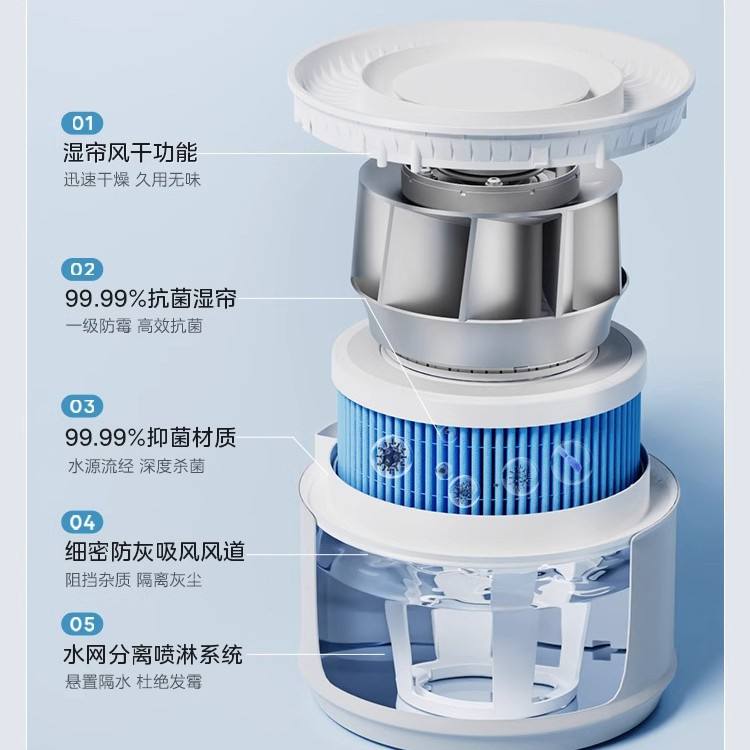 01
湿帘风干功能
迅速干燥 久用无味

02
99.99%抗菌湿帘
一级防霉 高效抗菌

03
99.99%抑菌材质
水源流经 深度杀菌

04
细密防灰吸风风道
阻挡杂质 隔离灰尘

05
水网分离喷淋系统
悬置隔水 杜绝发霉