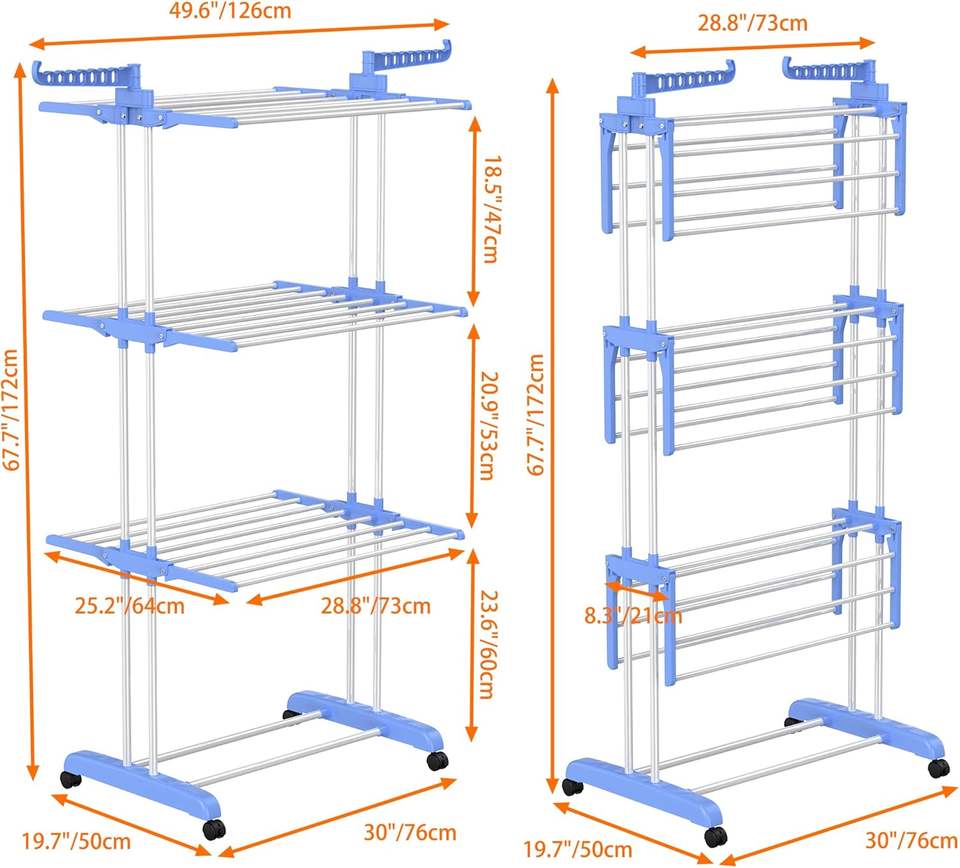 49.6"/126cm

67.7"/172cm

18.5"/47cm

20.9"/53cm

25.2"/64cm

28.8"/73cm

23.6"/60cm

19.7"/50cm

30"/76cm

28.8"/73cm

67.7"/172cm

8.3"/21cm

19.7"/50cm

30"/76cm