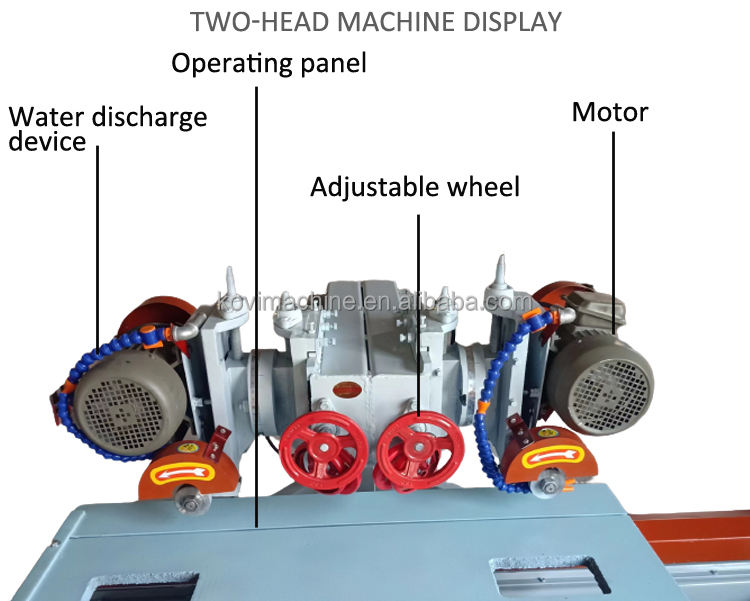 TWO-HEAD MACHINE DISPLAY

Operating panel

Water discharge device

Motor

Adjustable wheel

kovimachine.en.alibaba.com