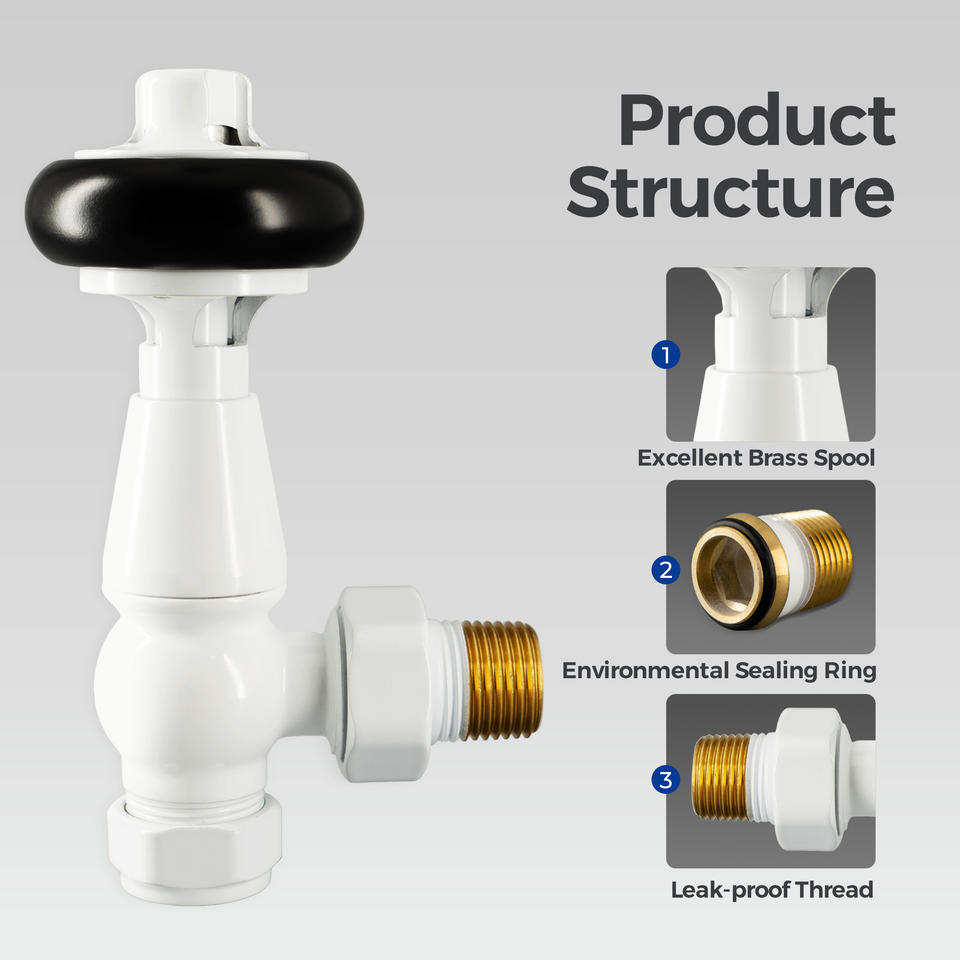 Product Structure

1

Excellent Brass Spool

2

Environmental Sealing Ring

3

Leak-proof Thread