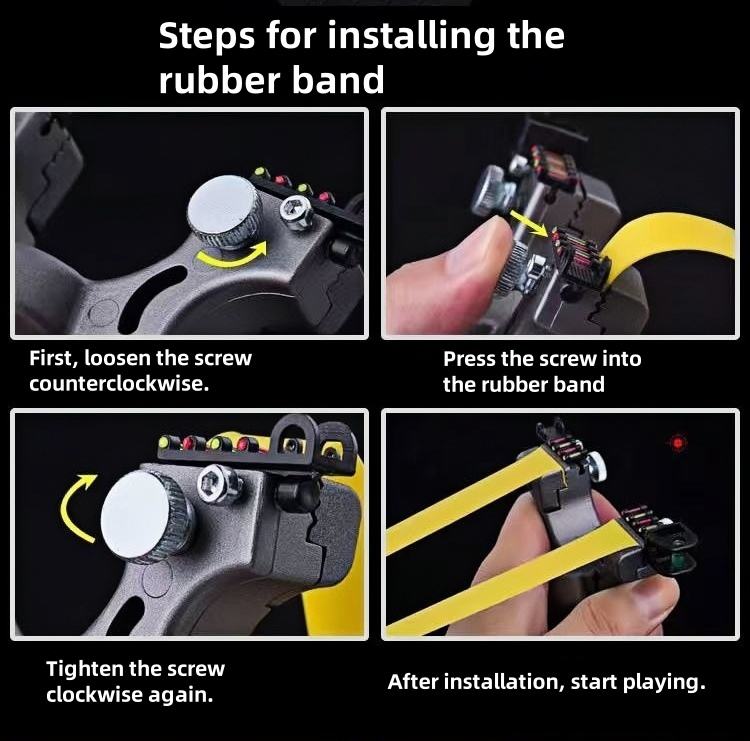 Steps for installing the rubber band

First, loosen the screw counterclockwise.

Press the screw into the rubber band

Tighten the screw clockwise again.

After installation, start playing.