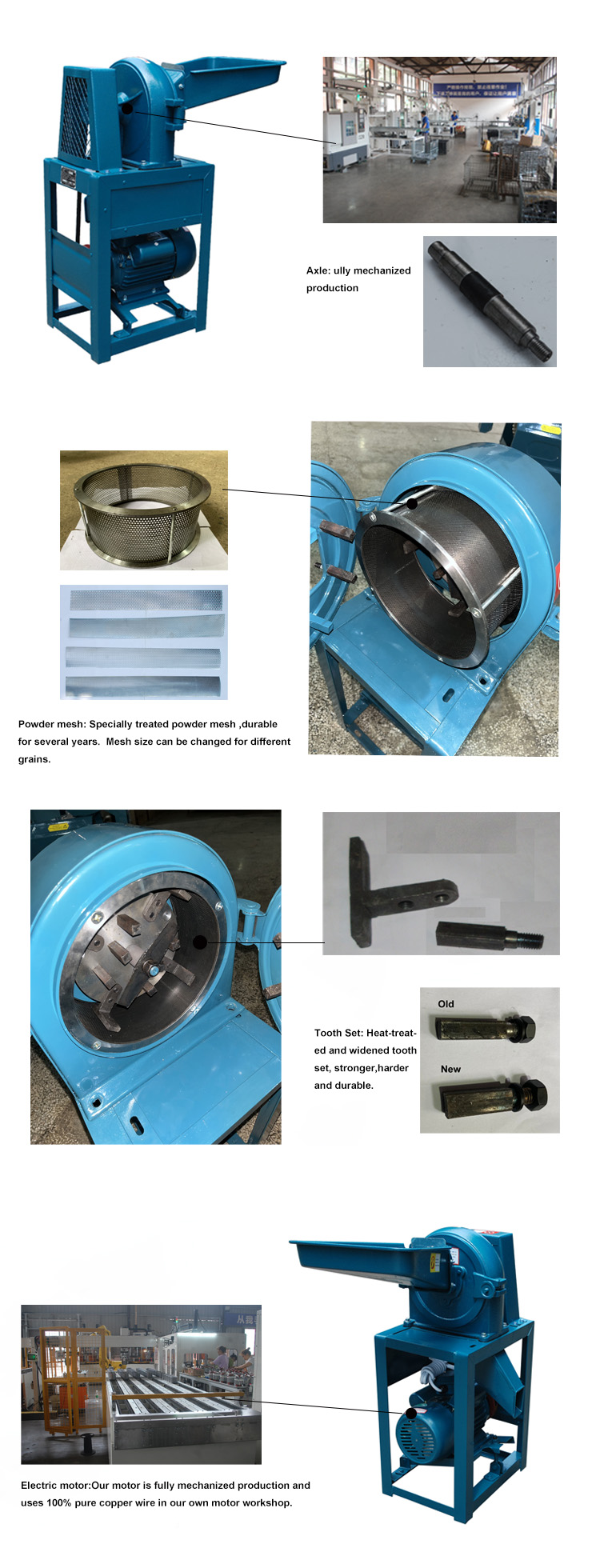 Axle: ully mechanized production

Powder mesh: Specially treated powder mesh ,durable for several years. Mesh size can be changed for different grains.

Tooth Set: Heat-treated and widened tooth set, stronger,harder and durable.

Old

New

Electric motor:Our motor is fully mechanized production and uses 100% pure copper wire in our own motor workshop.