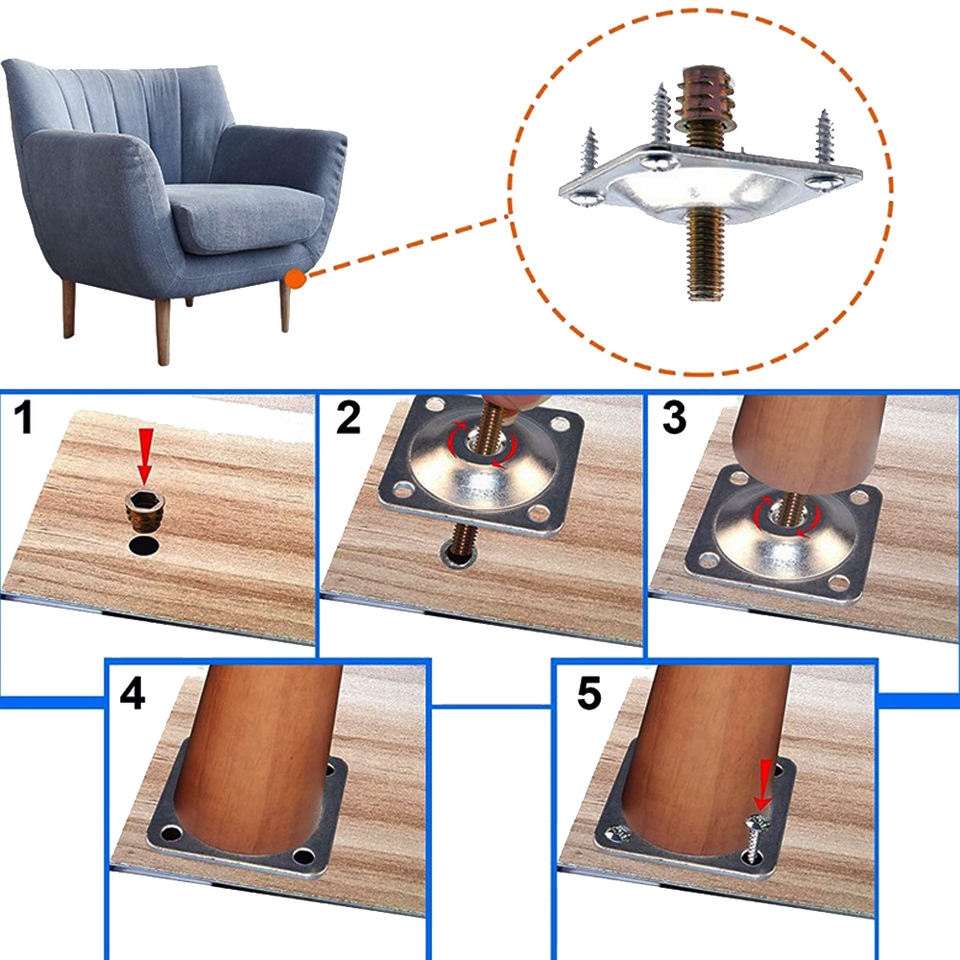 1

2

3

4

5