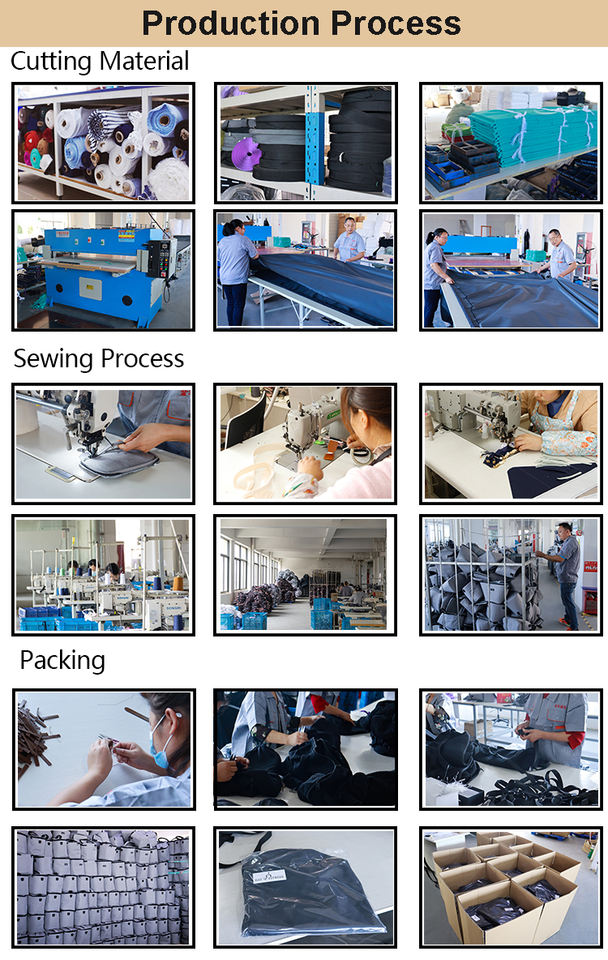 Production Process

Cutting Material

Sewing Process

Packing