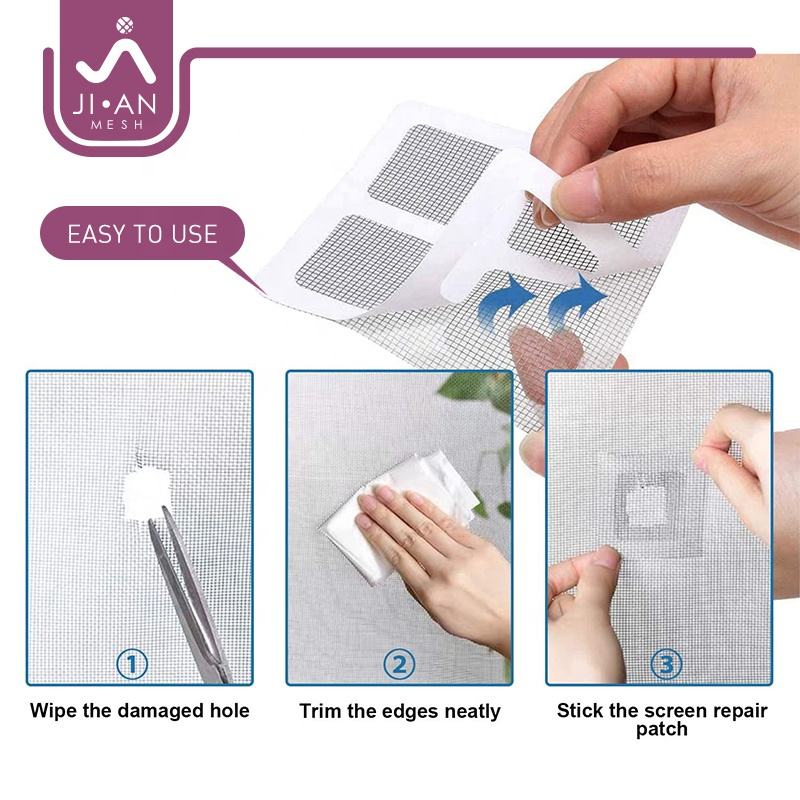 JI•AN
MESH

EASY TO USE

①
Wipe the damaged hole

②
Trim the edges neatly

③
Stick the screen repair patch