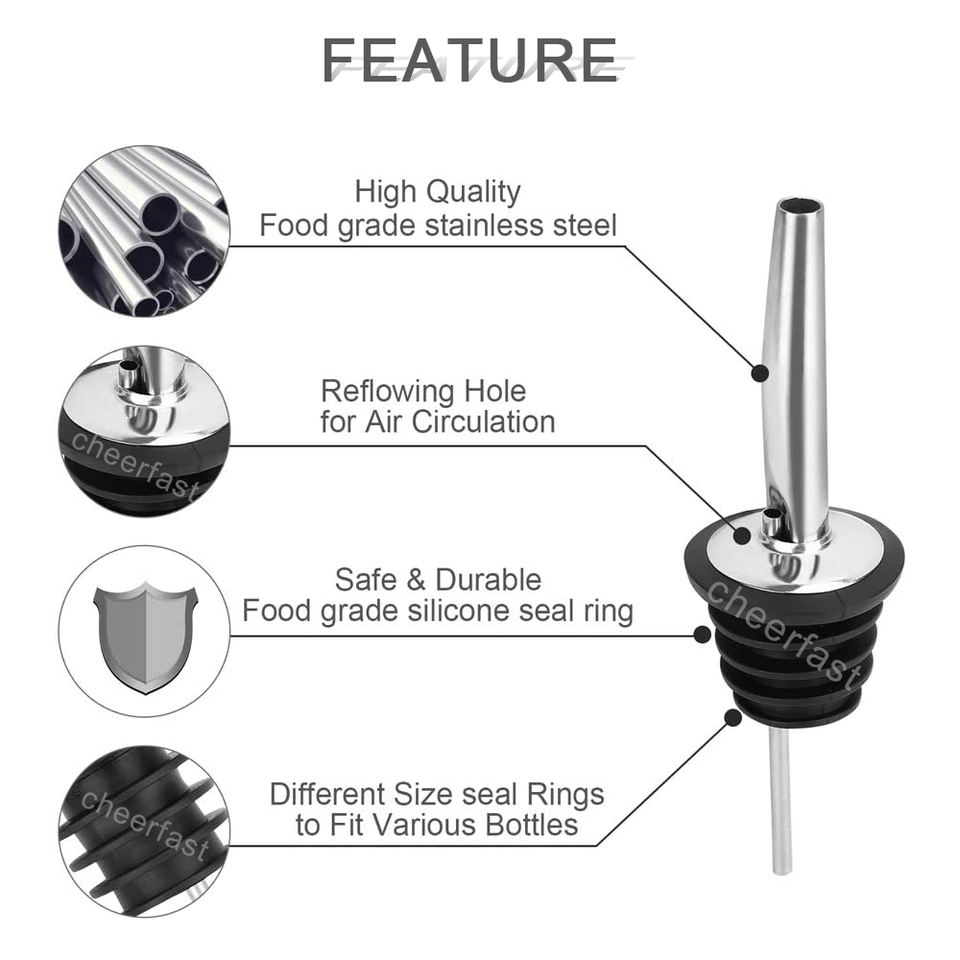 FEATURE

High Quality
Food grade stainless steel

Reflowing Hole
for Air Circulation

cheerfast

Safe & Durable
Food grade silicone seal ring

cheerfast

Different Size seal Rings
to Fit Various Bottles

cheerfast