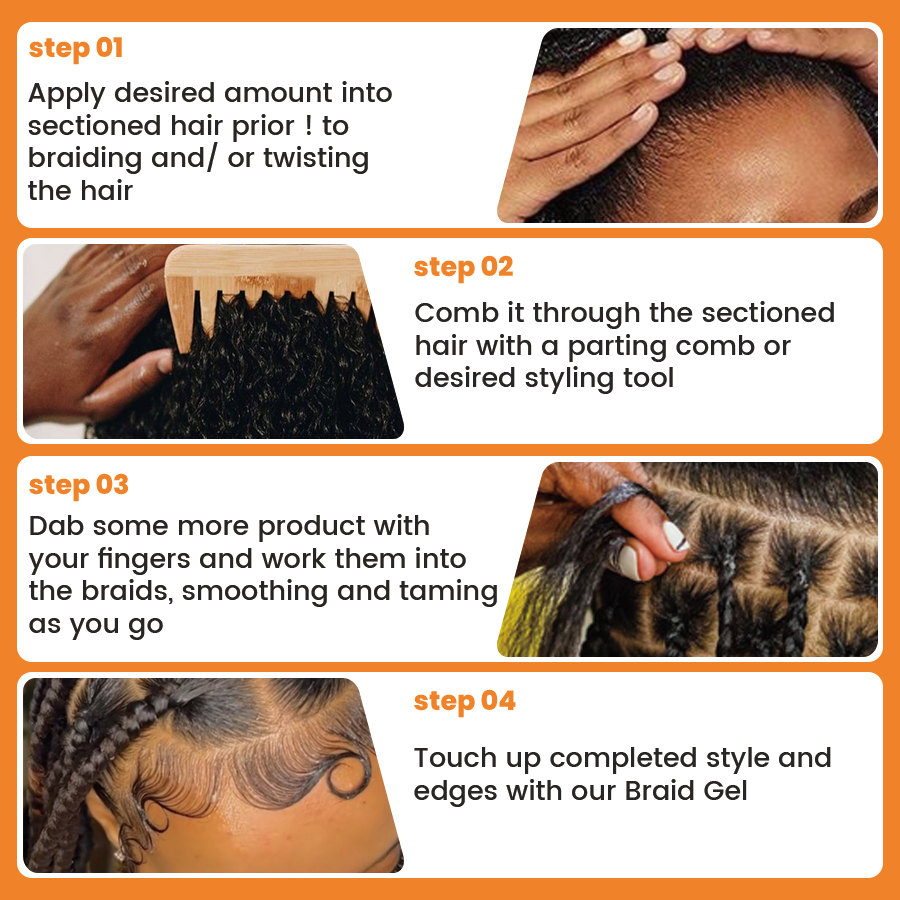 step 01

Apply desired amount into sectioned hair prior ! to braiding and/ or twisting the hair

step 02

Comb it through the sectioned hair with a parting comb or desired styling tool

step 03

Dab some more product with your fingers and work them into the braids, smoothing and taming as you go

step 04

Touch up completed style and edges with our Braid Gel