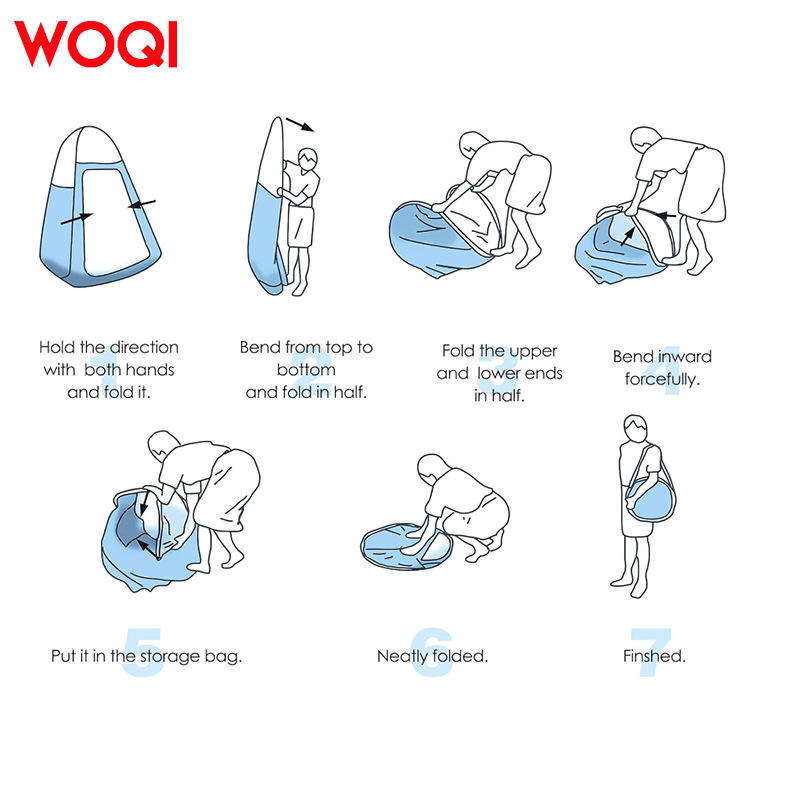 WOQI

1
Hold the direction with both hands and fold it.

2
Bend from top to bottom and fold in half.

3
Fold the upper and lower ends in half.

4
Bend inward forcefully.

5
Put it in the storage bag.

6
Neatly folded.

7
Finshed.