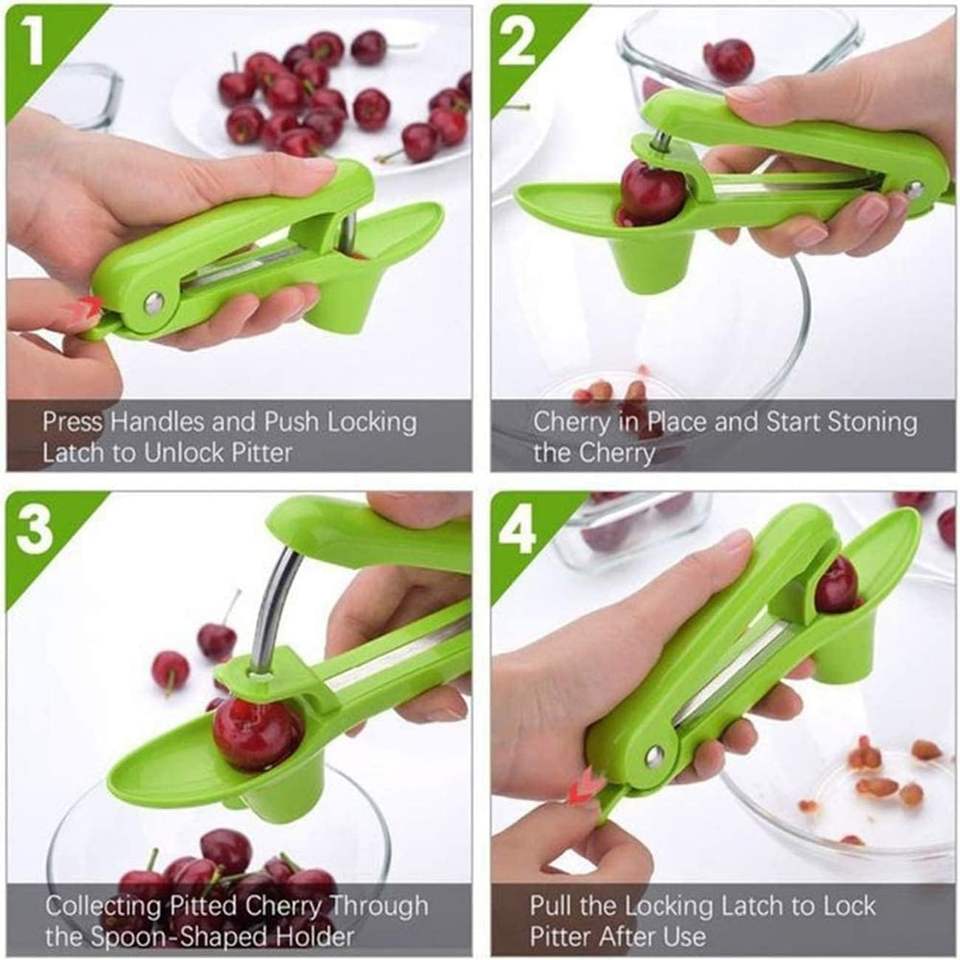 1

Press Handles and Push Locking Latch to Unlock Pitter

2

Cherry in Place and Start Stoning the Cherry

3

Collecting Pitted Cherry Through the Spoon-Shaped Holder

4

Pull the Locking Latch to Lock Pitter After Use