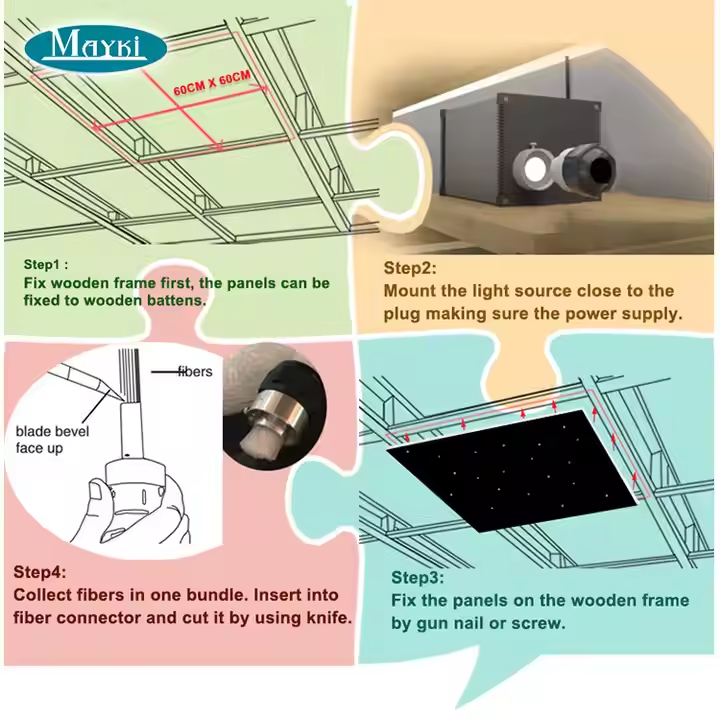 Mayki

60CM X 60CM

Step1 :
Fix wooden frame first, the panels can be fixed to wooden battens.

Step2:
Mount the light source close to the plug making sure the power supply.

fibers

blade bevel face up

Step4:
Collect fibers in one bundle. Insert into fiber connector and cut it by using knife.

Step3:
Fix the panels on the wooden frame by gun nail or screw.