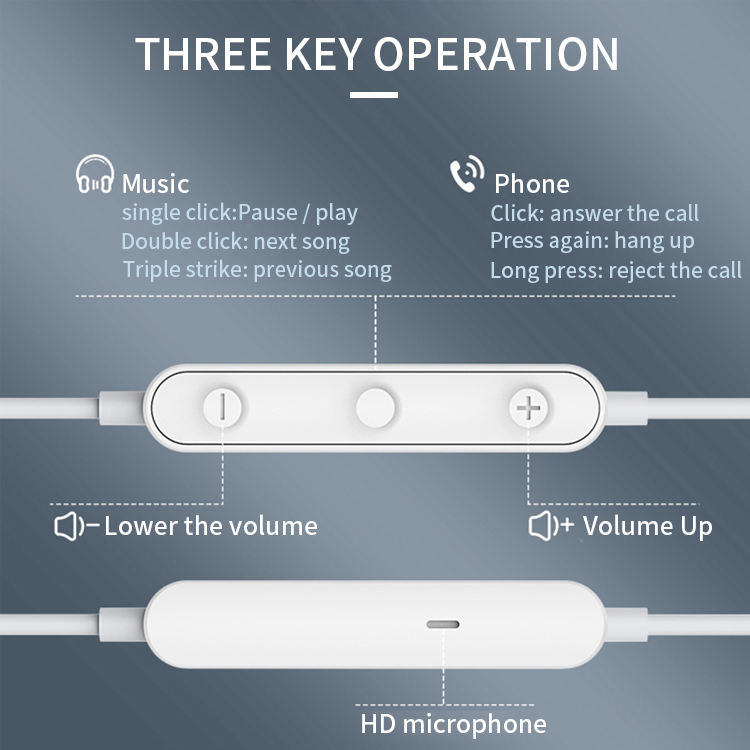 THREE KEY OPERATION

Music
single click:Pause / play
Double click: next song
Triple strike: previous song

Phone
Click: answer the call
Press again: hang up
Long press: reject the call

− Lower the volume

+ Volume Up

HD microphone