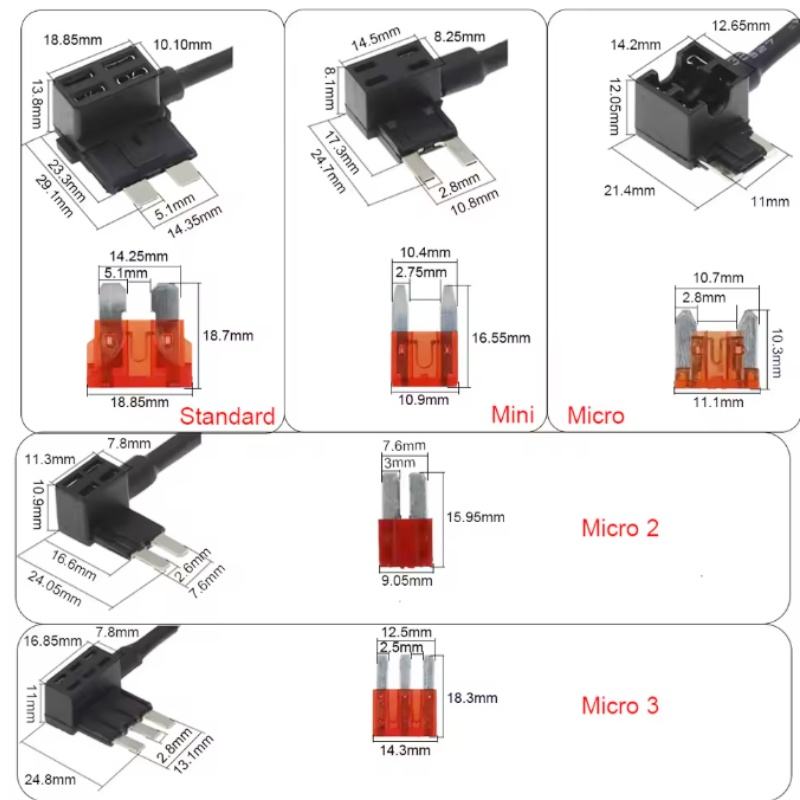 18.85mm
10.10mm
13.8mm
23.3mm
29.1mm
5.1mm
14.35mm
14.25mm
5.1mm
18.7mm
18.85mm
Standard

14.5mm
8.25mm
8.1mm
17.3mm
24.7mm
2.8mm
10.8mm
10.4mm
2.75mm
16.55mm
10.9mm
Mini

14.2mm
12.65mm
12.05mm
21.4mm
11mm
10.7mm
2.8mm
10.3mm
11.1mm
Micro

11.3mm
7.8mm
10.9mm
16.6mm
24.05mm
2.6mm
7.6mm
7.6mm
3mm
15.95mm
9.05mm
Micro 2

16.85mm
7.8mm
11mm
24.8mm
2.8mm
13.1mm
12.5mm
2.5mm
18.3mm
14.3mm
Micro 3