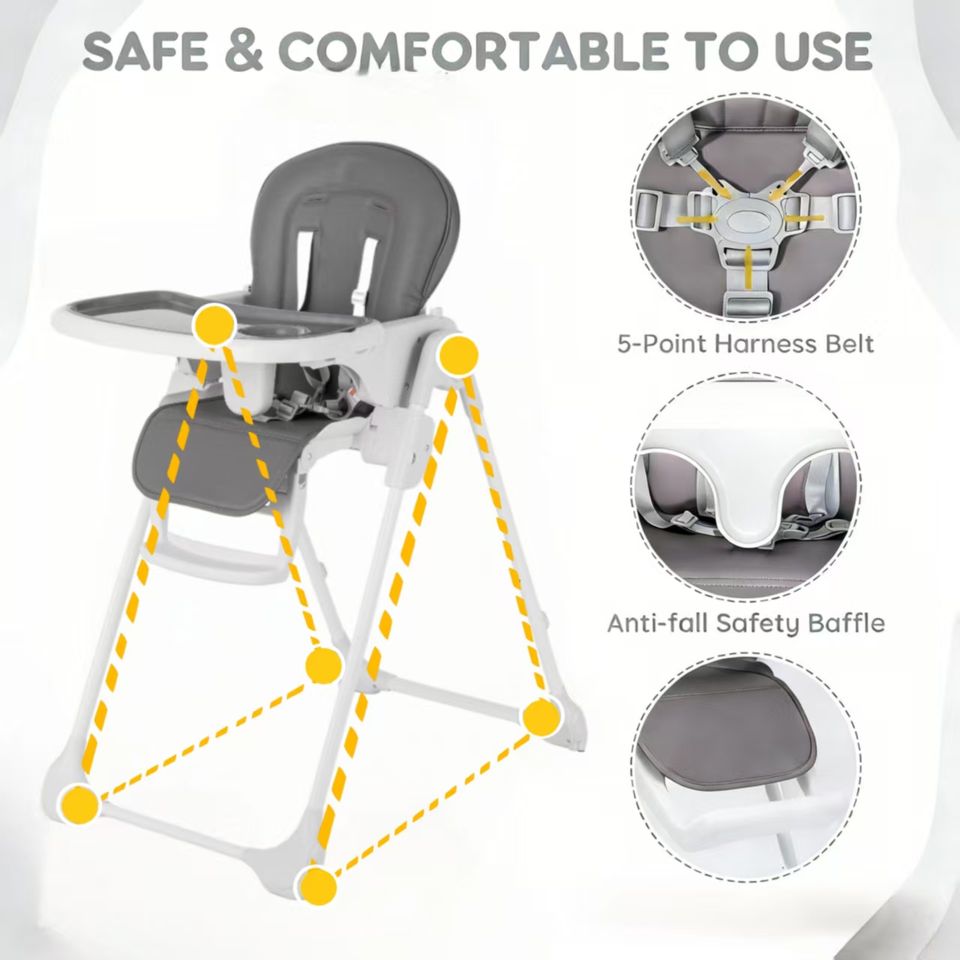 SAFE & COMFORTABLE TO USE

5-Point Harness Belt

Anti-fall Safety Baffle