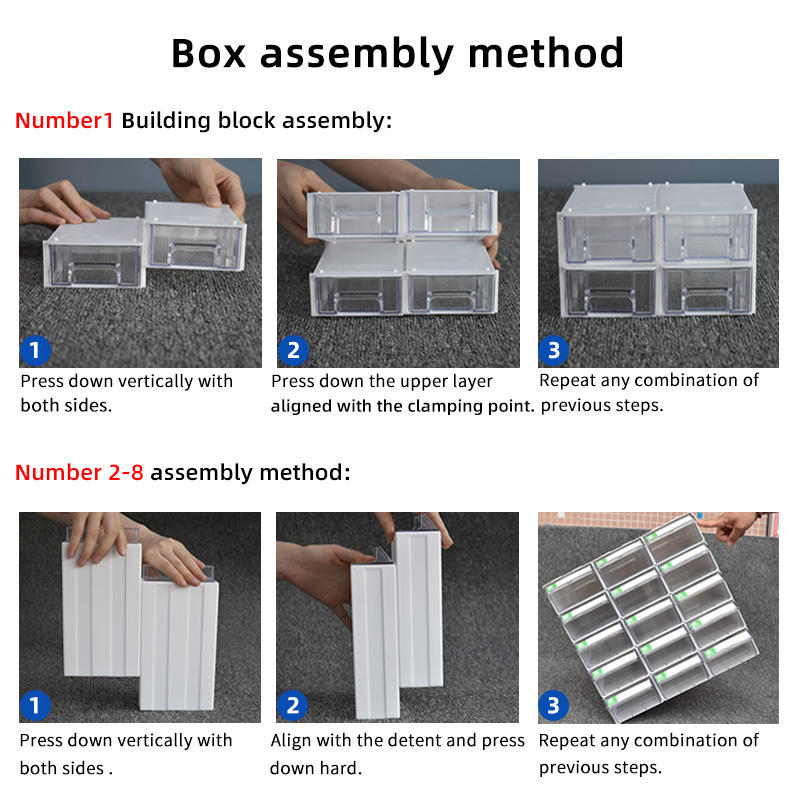 Box assembly method

Number1 Building block assembly:

1
Press down vertically with both sides.

2
Press down the upper layer aligned with the clamping point.

3
Repeat any combination of previous steps.

Number 2-8 assembly method:

1
Press down vertically with both sides .

2
Align with the detent and press down hard.

3
Repeat any combination of previous steps.