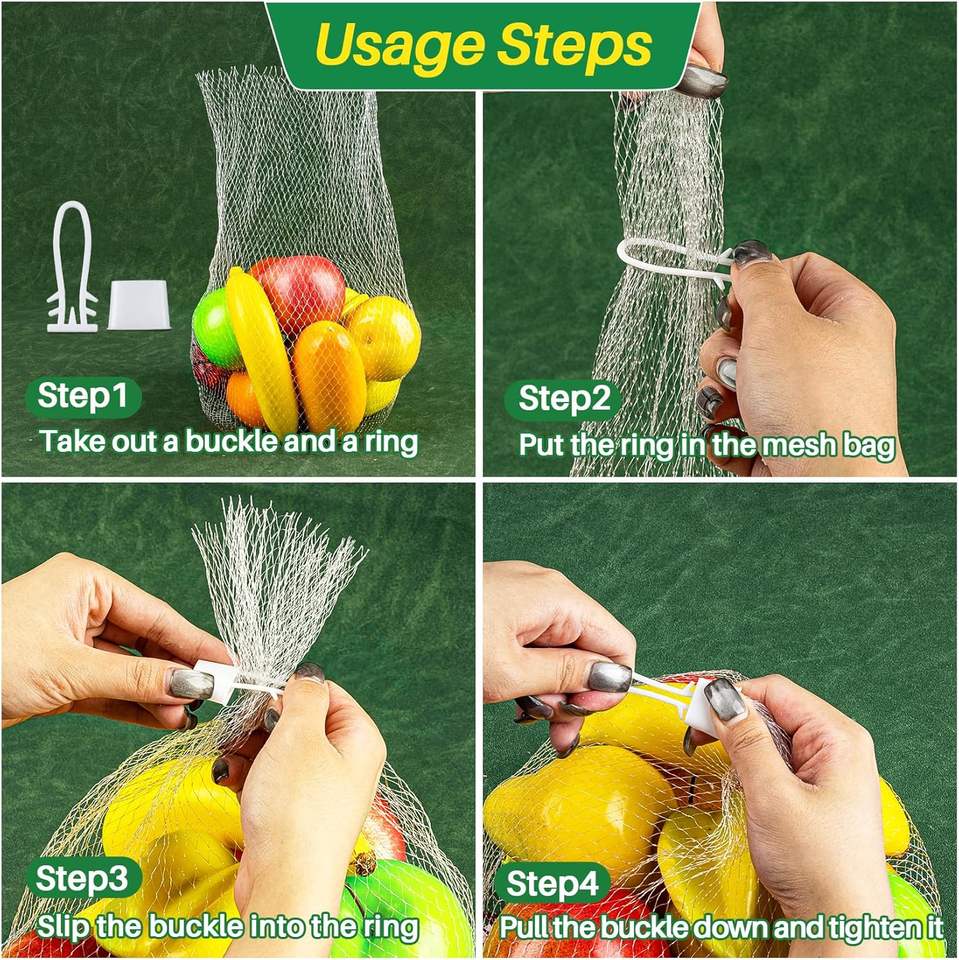 Usage Steps

Step1
Take out a buckle and a ring

Step2
Put the ring in the mesh bag

Step3
Slip the buckle into the ring

Step4
Pull the buckle down and tighten it