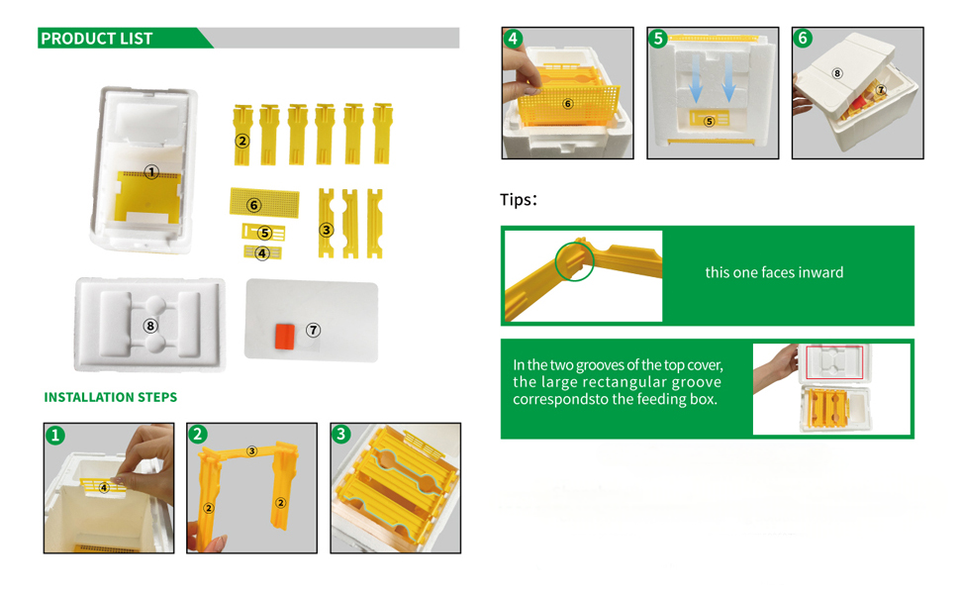 PRODUCT LIST

①
②
⑥
⑤
④
③
⑧
⑦

INSTALLATION STEPS

1
④
2
③
②
②
3

4
⑥
5
⑤
6
⑧
⑦

Tips:

this one faces inward

In the two grooves of the top cover, the large rectangular groove correspondsto the feeding box.