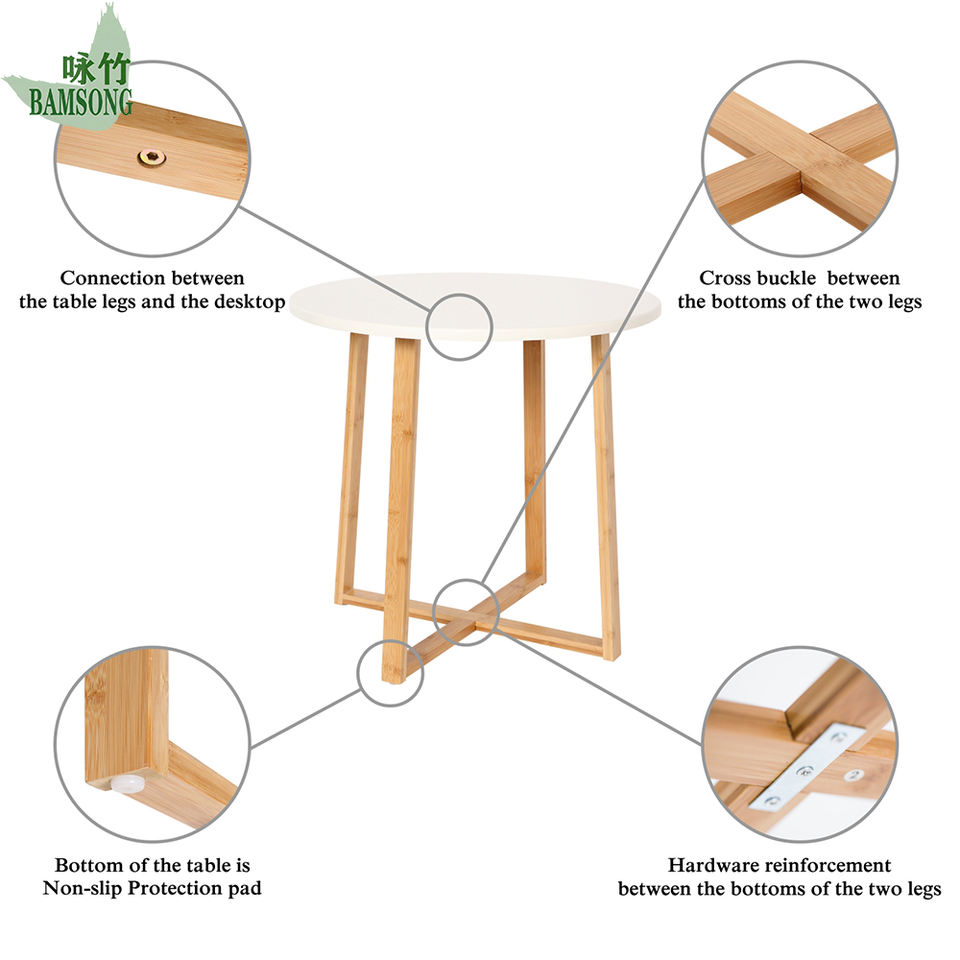 咏竹
BAMSONG

Connection between
the table legs and the desktop

Cross buckle between
the bottoms of the two legs

Bottom of the table is
Non-slip Protection pad

Hardware reinforcement
between the bottoms of the two legs