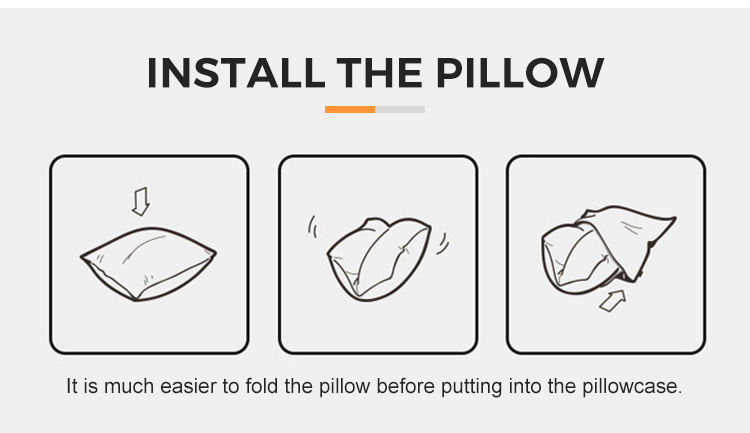 INSTALL THE PILLOW

It is much easier to fold the pillow before putting into the pillowcase.