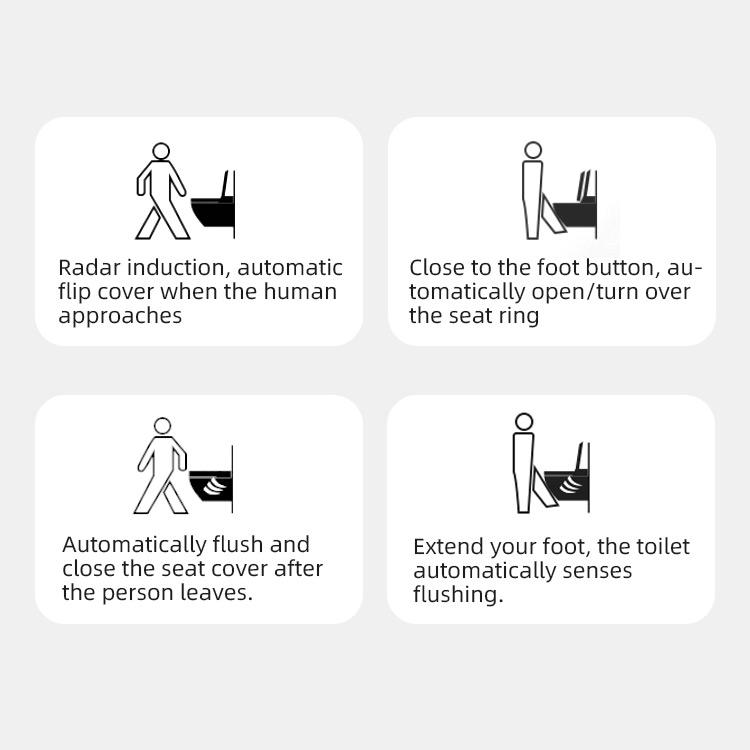 Radar induction, automatic flip cover when the human approaches

Close to the foot button, automatically open/turn over the seat ring

Automatically flush and close the seat cover after the person leaves.

Extend your foot, the toilet automatically senses flushing.