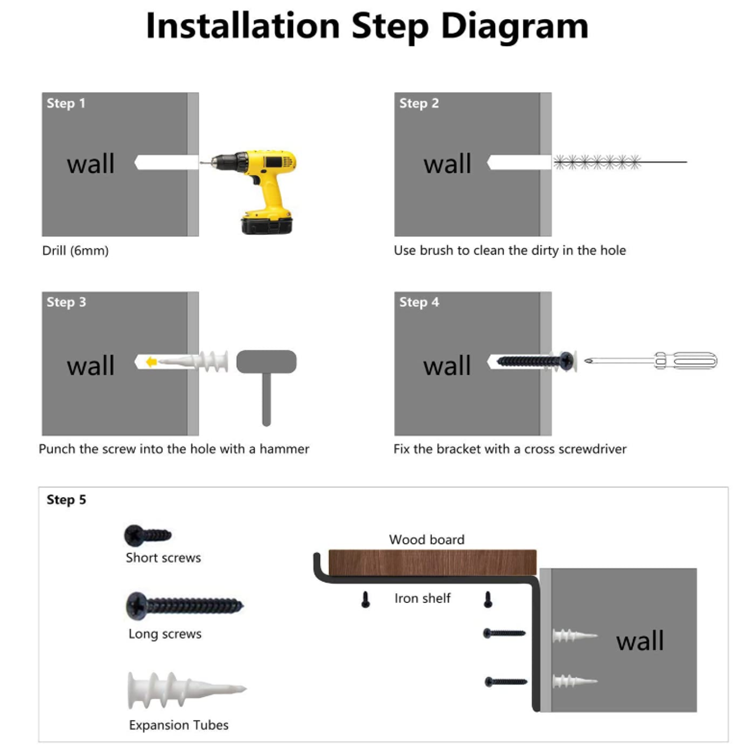 Installation Step Diagram

Step 1

wall

Drill (6mm)

Step 2

wall

Use brush to clean the dirty in the hole

Step 3

wall

Punch the screw into the hole with a hammer

Step 4

wall

Fix the bracket with a cross screwdriver

Step 5

Short screws

Long screws

Expansion Tubes

Wood board

Iron shelf

wall