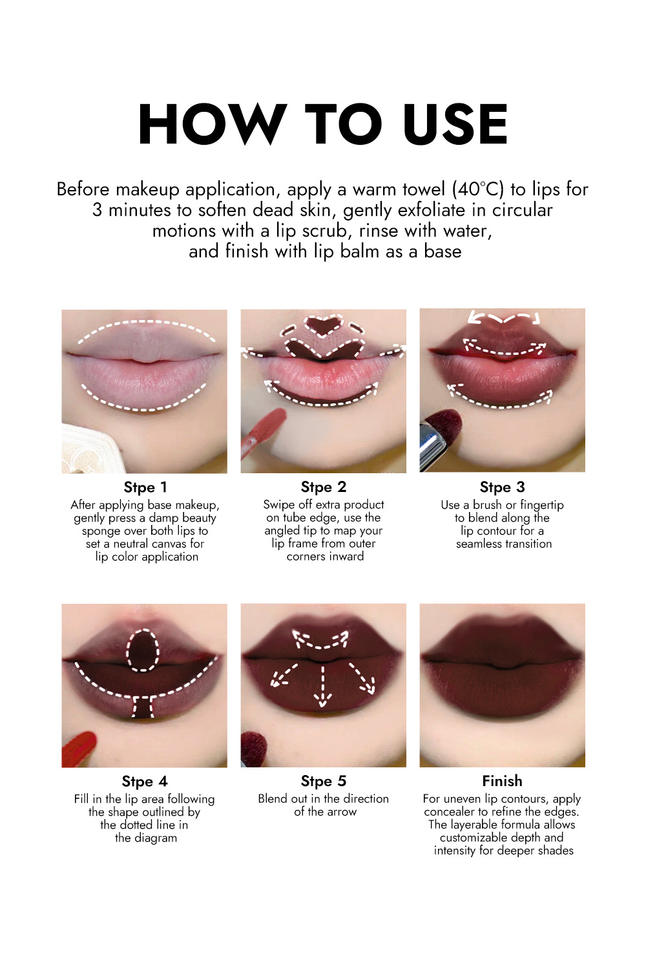 HOW TO USE

Before makeup application, apply a warm towel (40°C) to lips for 3 minutes to soften dead skin, gently exfoliate in circular motions with a lip scrub, rinse with water, and finish with lip balm as a base

Stpe 1
After applying base makeup, gently press a damp beauty sponge over both lips to set a neutral canvas for lip color application

Stpe 2
Swipe off extra product on tube edge, use the angled tip to map your lip frame from outer corners inward

Stpe 3
Use a brush or fingertip to blend along the lip contour for a seamless transition

Stpe 4
Fill in the lip area following the shape outlined by the dotted line in the diagram

Stpe 5
Blend out in the direction of the arrow

Finish
For uneven lip contours, apply concealer to refine the edges. The layerable formula allows customizable depth and intensity for deeper shades