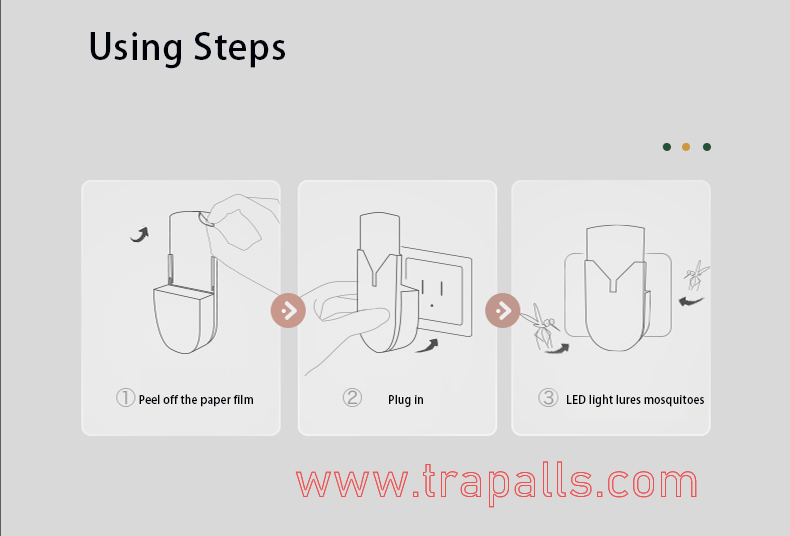 Using Steps

① Peel off the paper film

② Plug in

③ LED light lures mosquitoes

www.trapalls.com