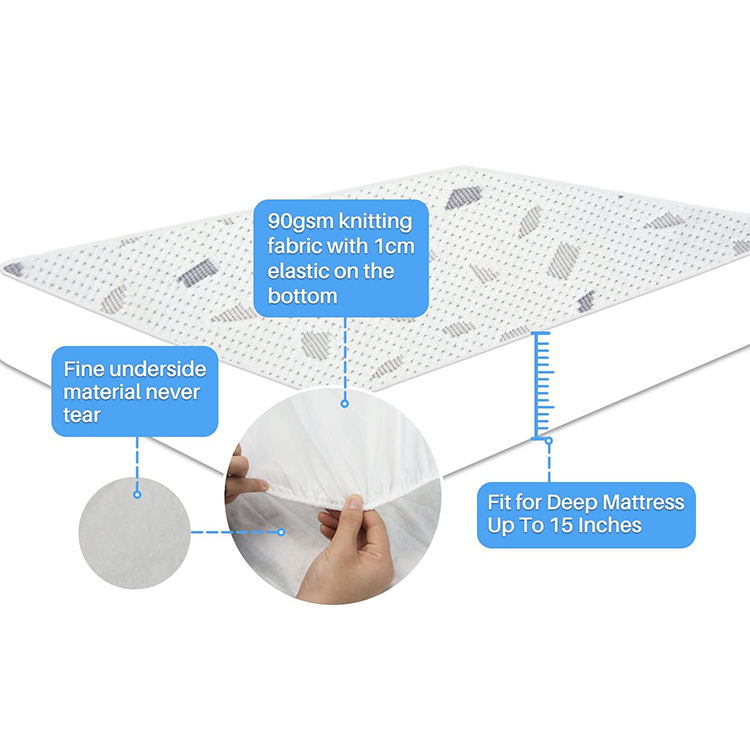 90gsm knitting fabric with 1cm elastic on the bottom

Fine underside material never tear

Fit for Deep Mattress Up To 15 Inches