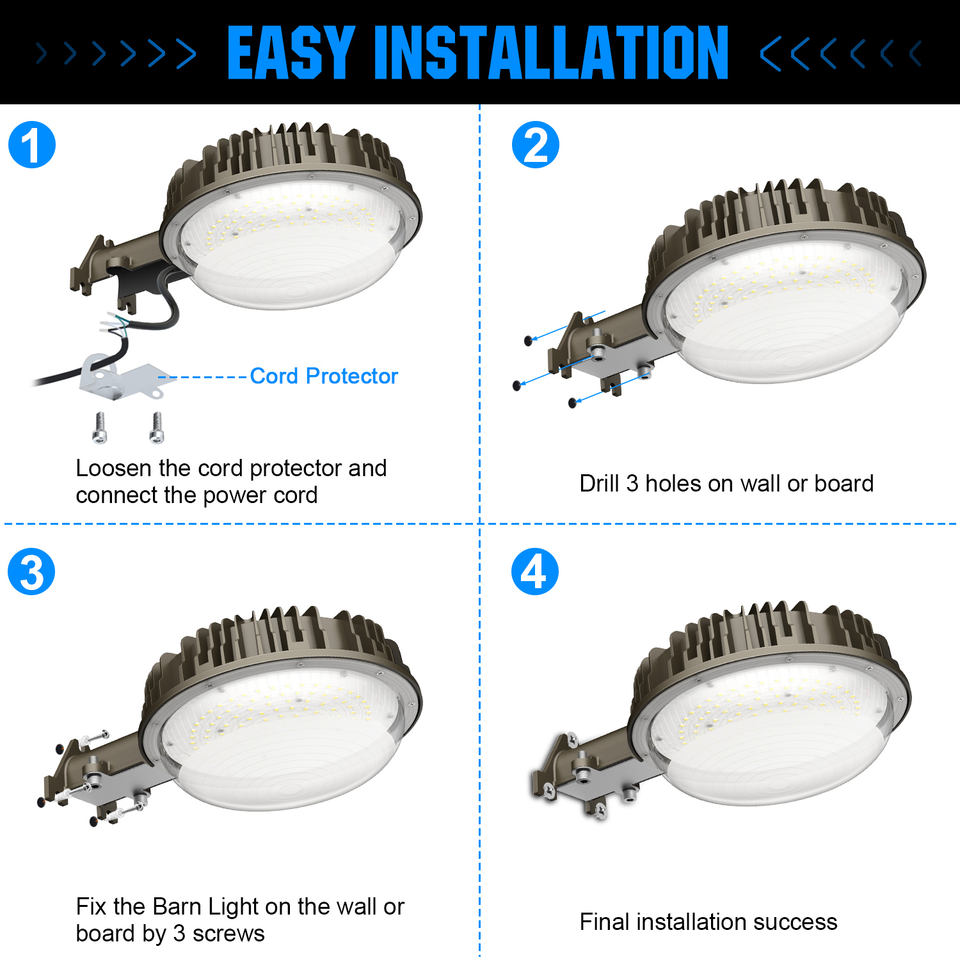 EASY INSTALLATION

1

Cord Protector

Loosen the cord protector and connect the power cord

2

Drill 3 holes on wall or board

3

Fix the Barn Light on the wall or board by 3 screws

4

Final installation success