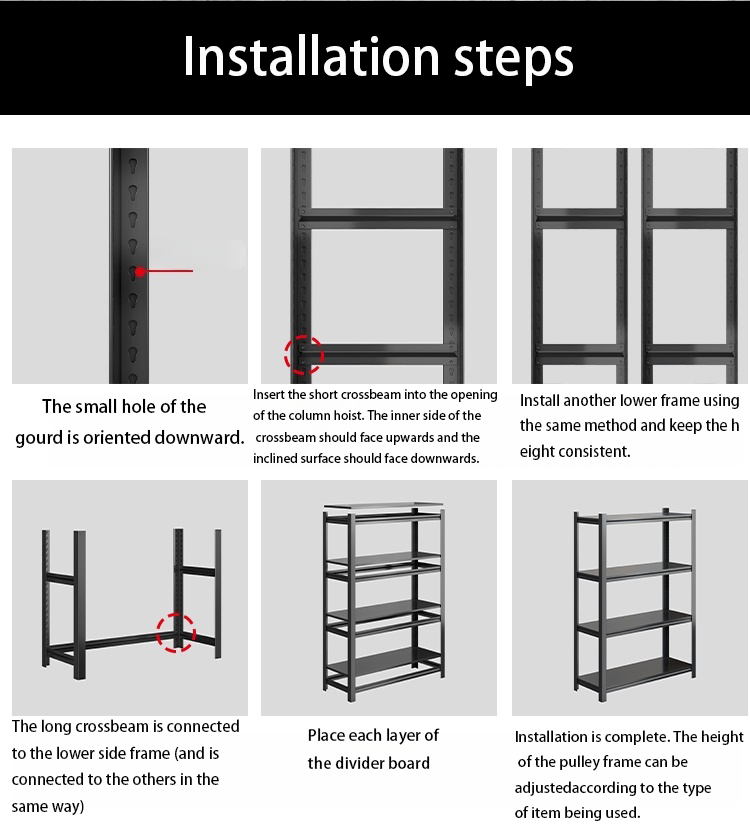 Installation steps

The small hole of the gourd is oriented downward.

Insert the short crossbeam into the opening of the column hoist. The inner side of the crossbeam should face upwards and the inclined surface should face downwards.

Install another lower frame using the same method and keep the h eight consistent.

The long crossbeam is connected to the lower side frame (and is connected to the others in the same way)

Place each layer of the divider board

Installation is complete. The height of the pulley frame can be adjustedaccording to the type of item being used.