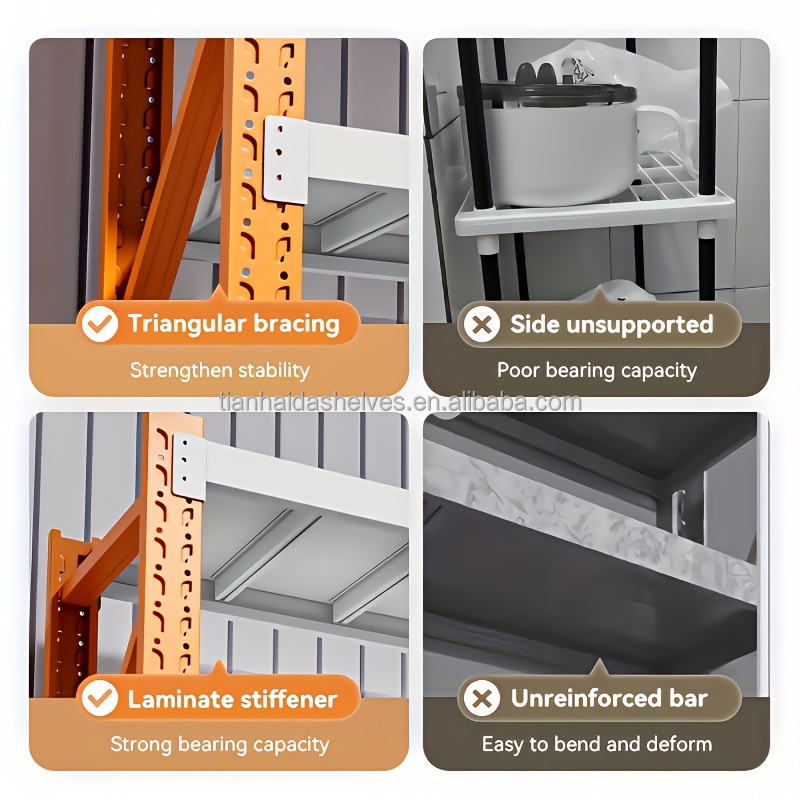 Triangular bracing
Strengthen stability

Side unsupported
Poor bearing capacity

tianhaidashelves.en.alibaba.com

Laminate stiffener
Strong bearing capacity

Unreinforced bar
Easy to bend and deform