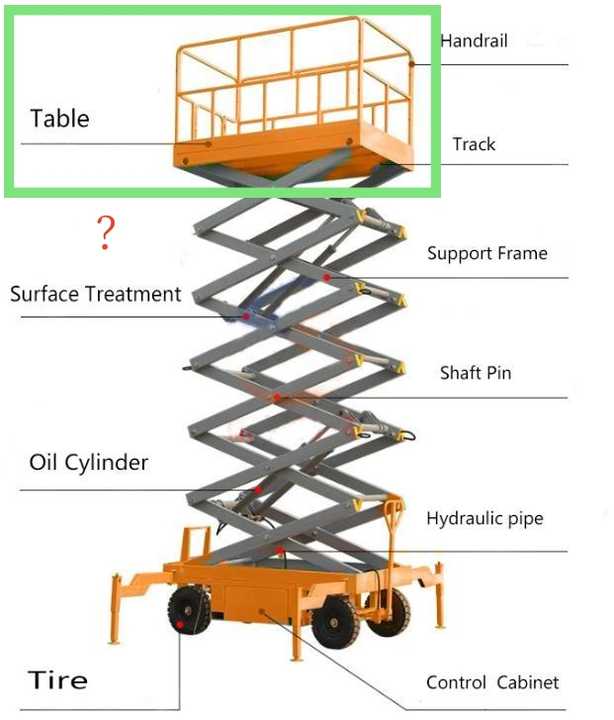 Handrail

Table

Track

?

Support Frame

Surface Treatment

Shaft Pin

Oil Cylinder

Hydraulic pipe

Tire

Control Cabinet