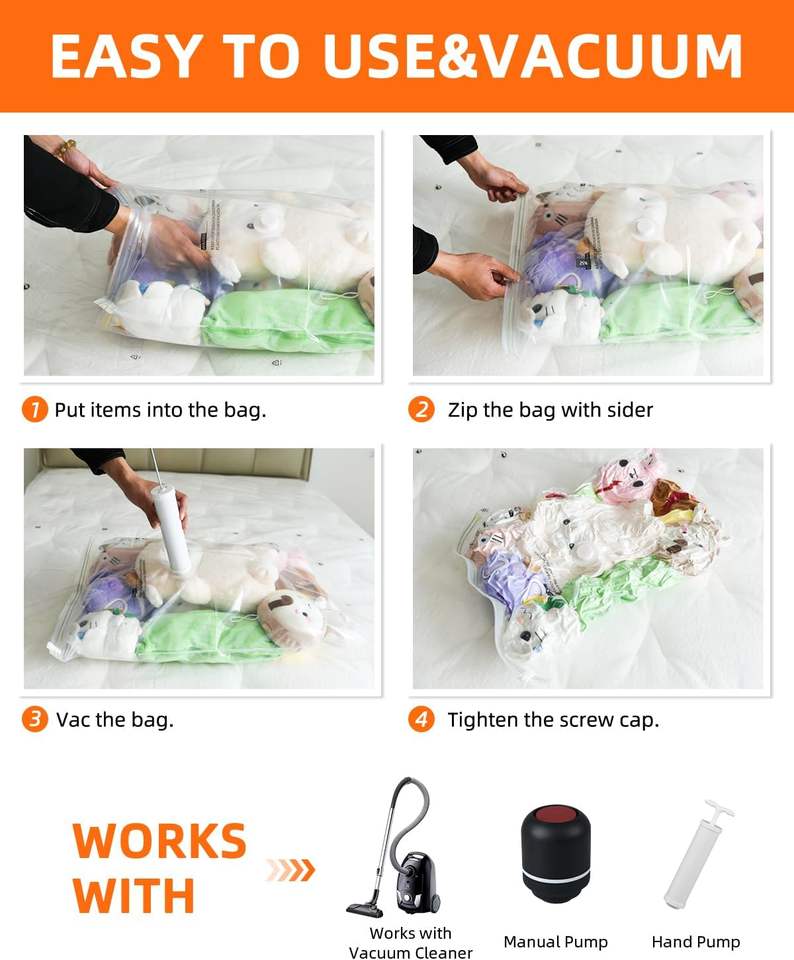 EASY TO USE&VACUUM

1 Put items into the bag.

2 Zip the bag with sider

3 Vac the bag.

4 Tighten the screw cap.

WORKS WITH

Works with Vacuum Cleaner

Manual Pump

Hand Pump