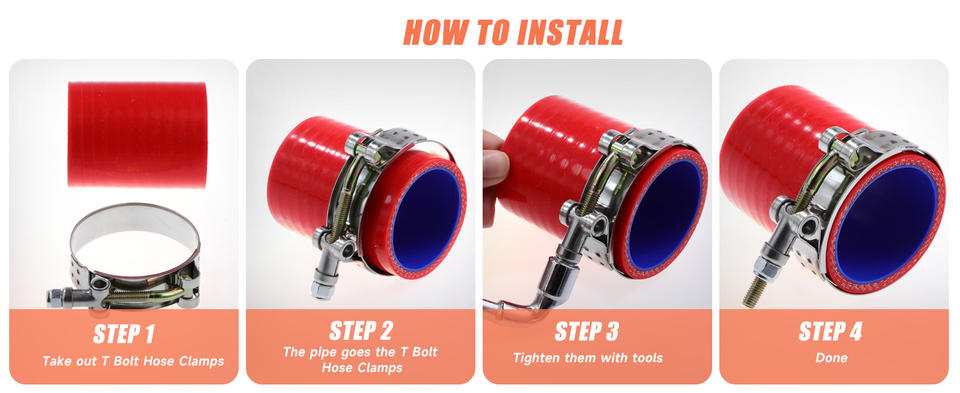 HOW TO INSTALL

STEP 1
Take out T Bolt Hose Clamps

STEP 2
The pipe goes the T Bolt Hose Clamps

STEP 3
Tighten them with tools

STEP 4
Done