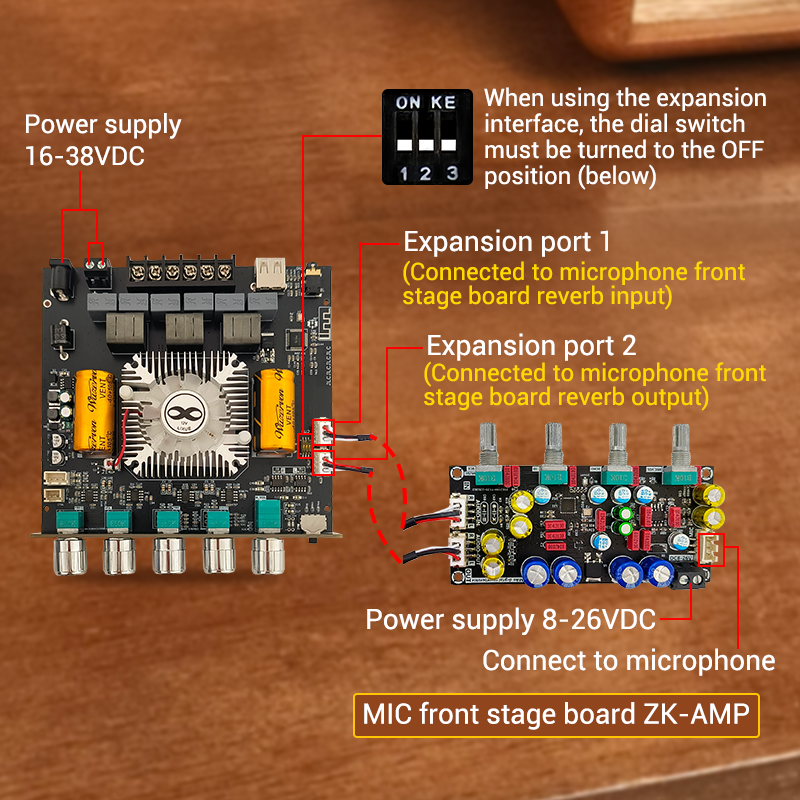 Power supply
16-38VDC

ON KE
1 2 3

When using the expansion interface, the dial switch must be turned to the OFF position (below)

Expansion port 1
(Connected to microphone front stage board reverb input)

Expansion port 2
(Connected to microphone front stage board reverb output)

Power supply 8-26VDC

Connect to microphone

MIC front stage board ZK-AMP