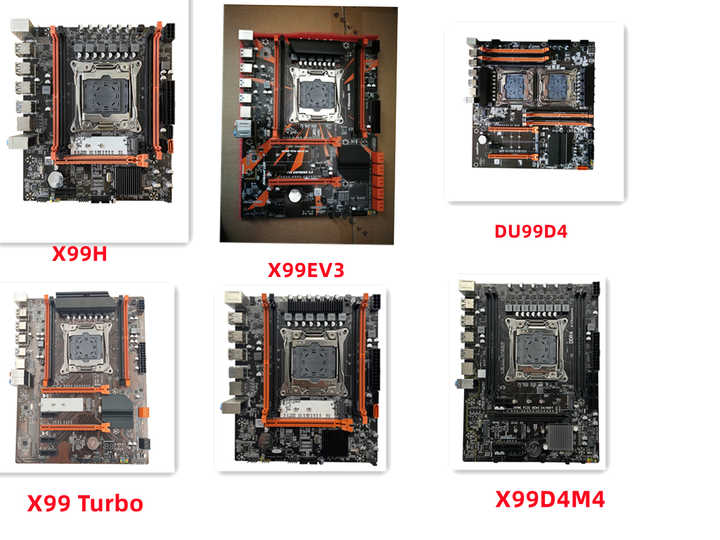 X99H

X99EV3

DU99D4

X99 Turbo

X99D4M4