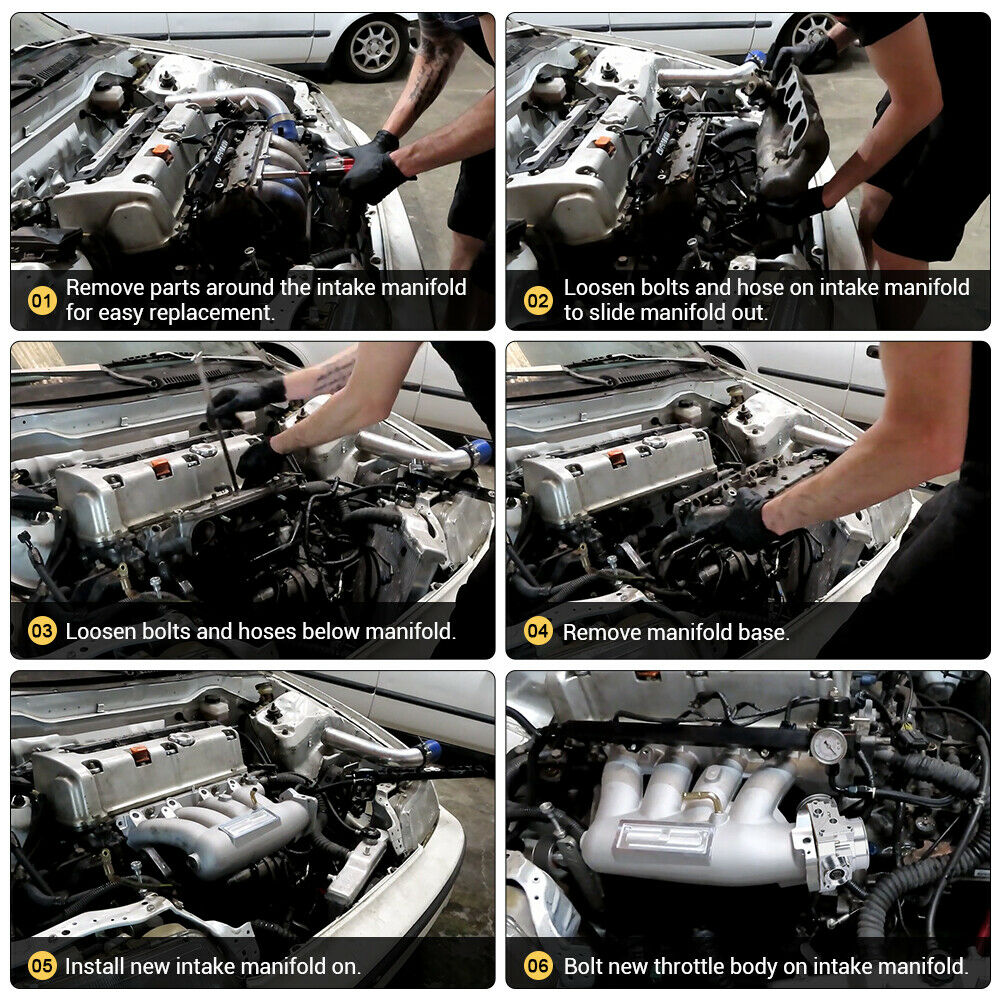 01 Remove parts around the intake manifold for easy replacement.

02 Loosen bolts and hose on intake manifold to slide manifold out.

03 Loosen bolts and hoses below manifold.

04 Remove manifold base.

05 Install new intake manifold on.

06 Bolt new throttle body on intake manifold.