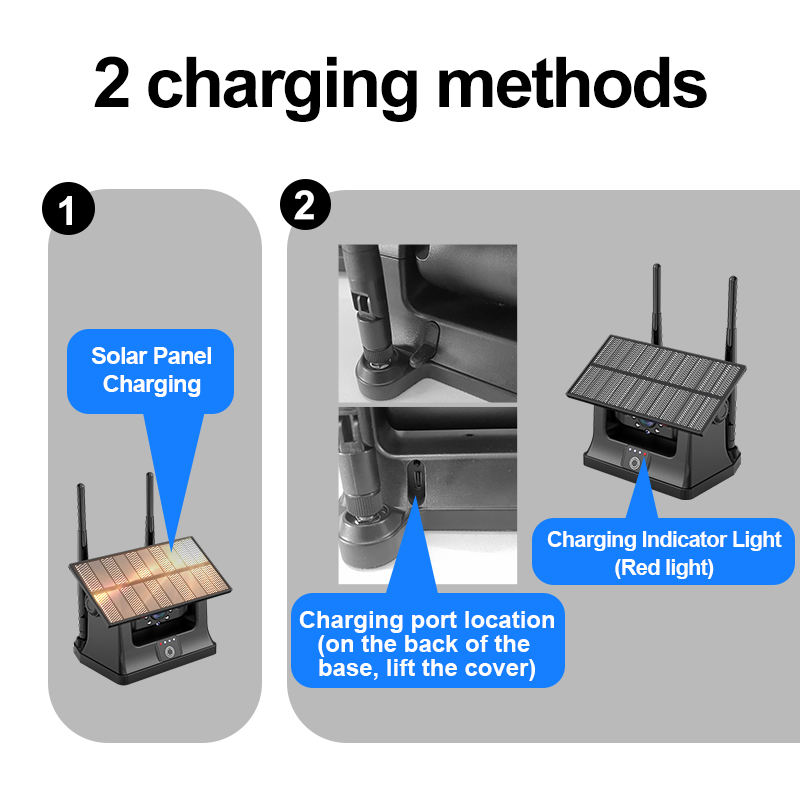 2 charging methods

1

Solar Panel Charging

2

Charging port location (on the back of the base, lift the cover)

Charging Indicator Light (Red light)