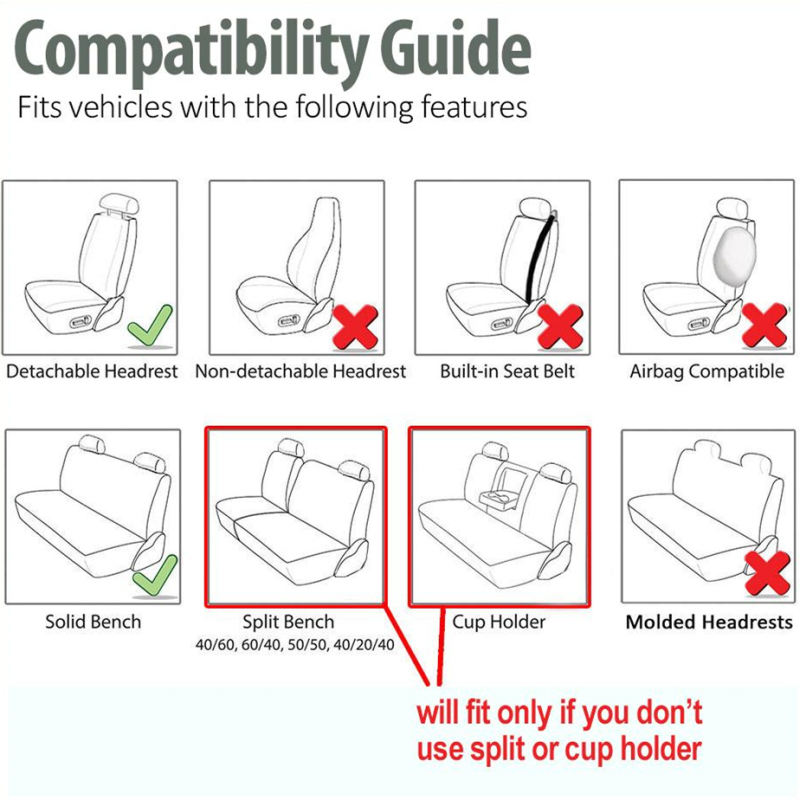 Compatibility Guide

Fits vehicles with the following features

Detachable Headrest

Non-detachable Headrest

Built-in Seat Belt

Airbag Compatible

Solid Bench

Split Bench
40/60, 60/40, 50/50, 40/20/40

Cup Holder

Molded Headrests

will fit only if you don't use split or cup holder