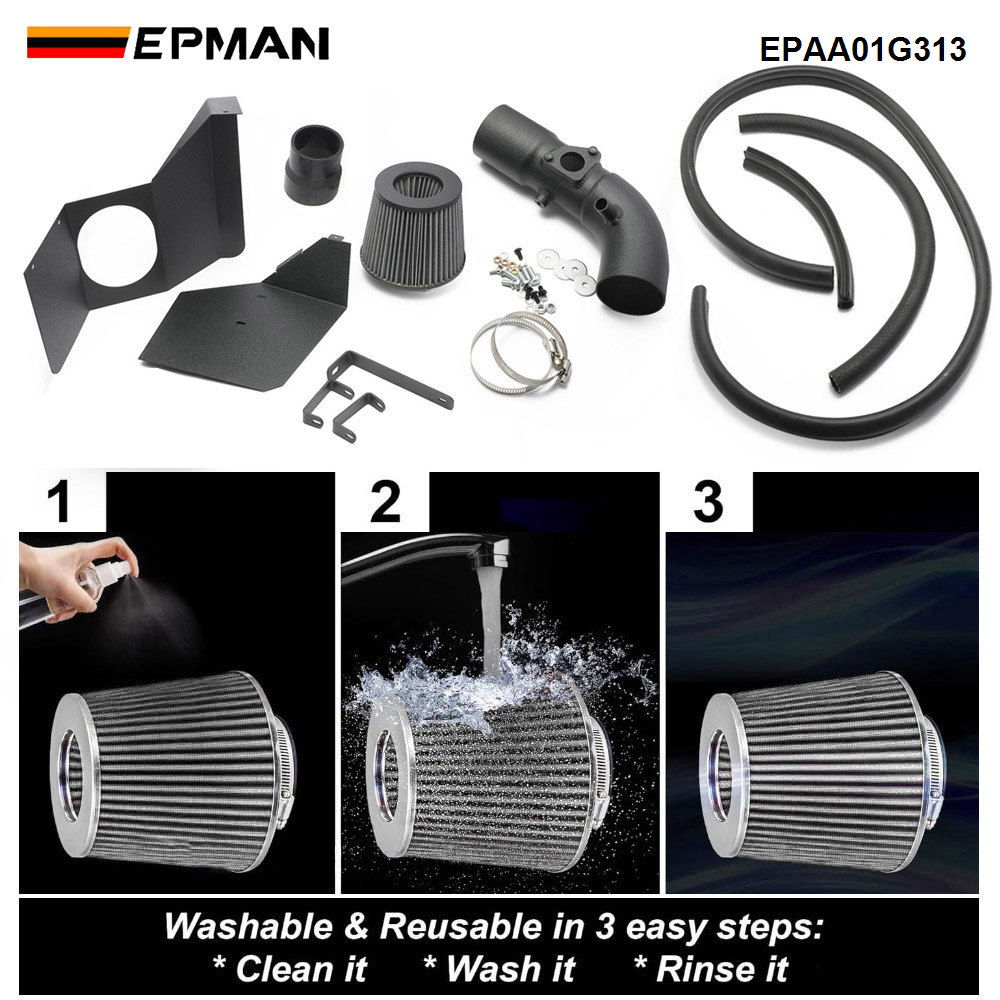 EPMAN

EPAA01G313

1

2

3

Washable & Reusable in 3 easy steps:
* Clean it * Wash it * Rinse it