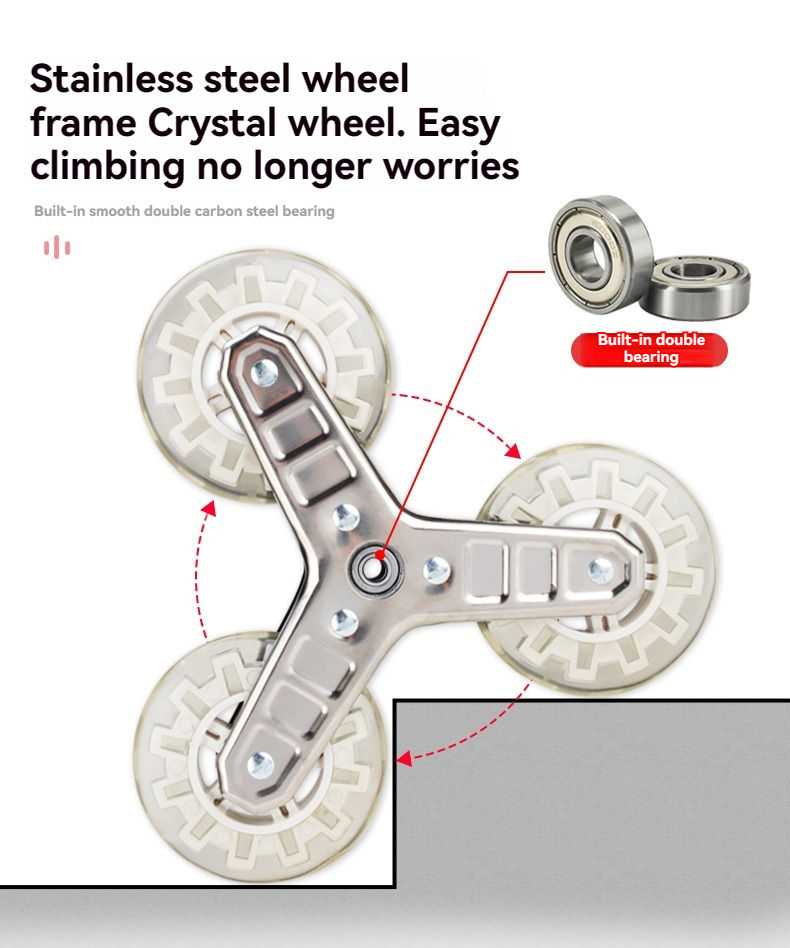 Stainless steel wheel frame Crystal wheel. Easy climbing no longer worries

Built-in smooth double carbon steel bearing

Built-in double bearing