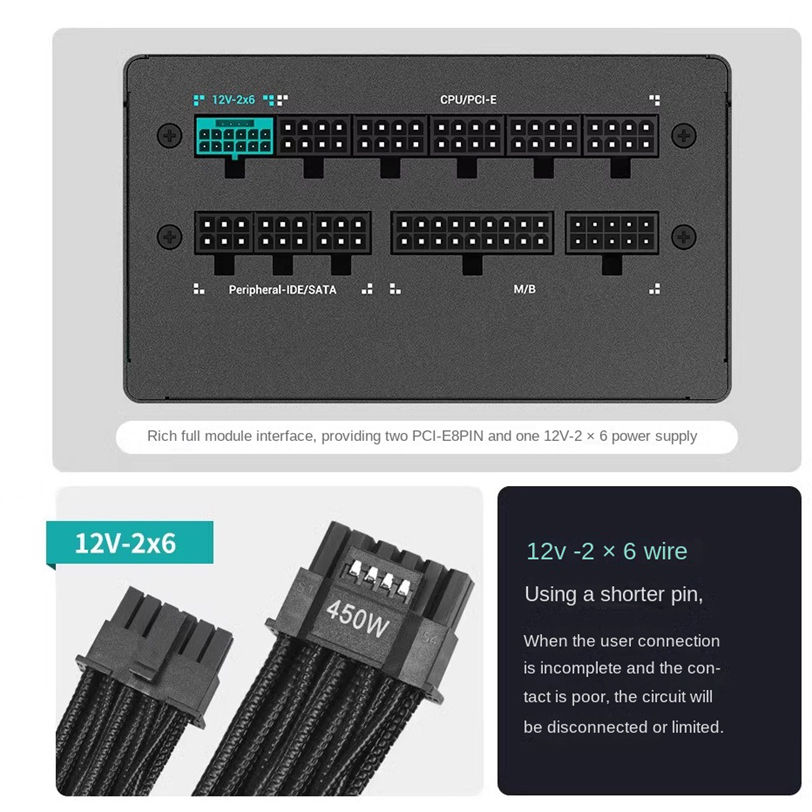 12V-2x6

CPU/PCI-E

Peripheral-IDE/SATA

M/B

Rich full module interface, providing two PCI-E8PIN and one 12V-2 × 6 power supply

12V-2x6

450W

12v -2 × 6 wire

Using a shorter pin,

When the user connection is incomplete and the contact is poor, the circuit will be disconnected or limited.