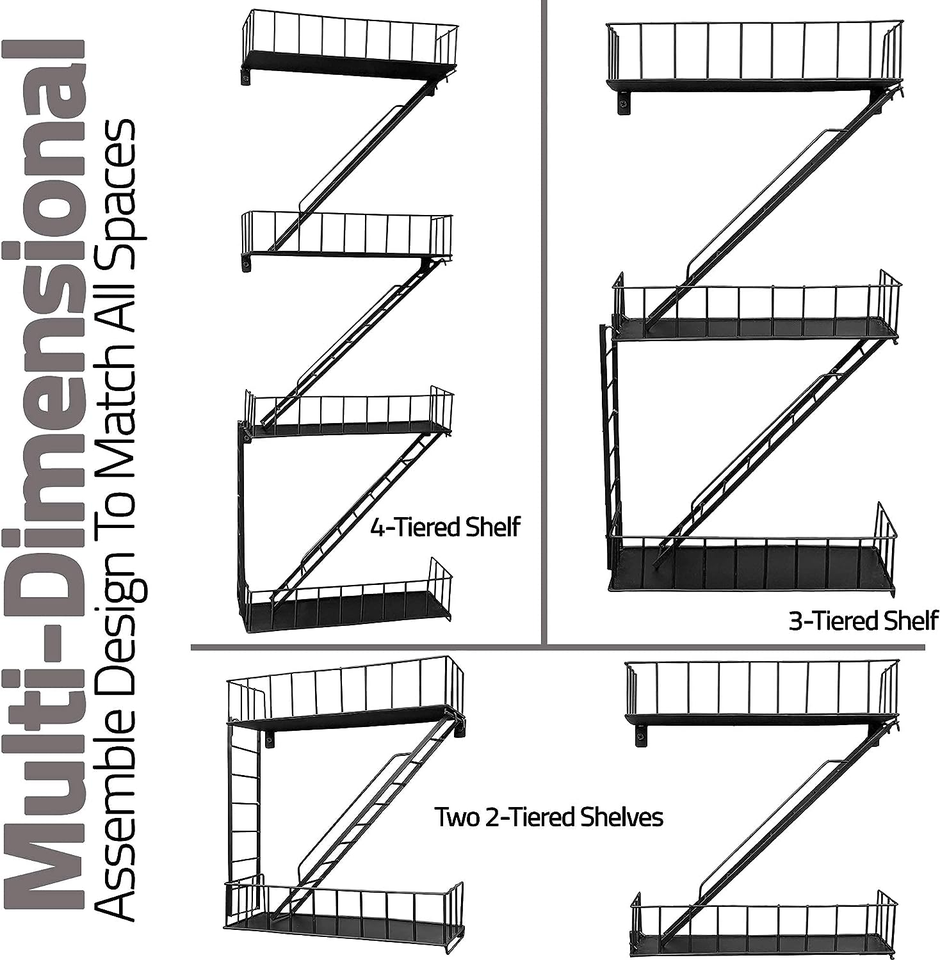 Multi-Dimensional
Assemble Design To Match All Spaces

4-Tiered Shelf

3-Tiered Shelf

Two 2-Tiered Shelves