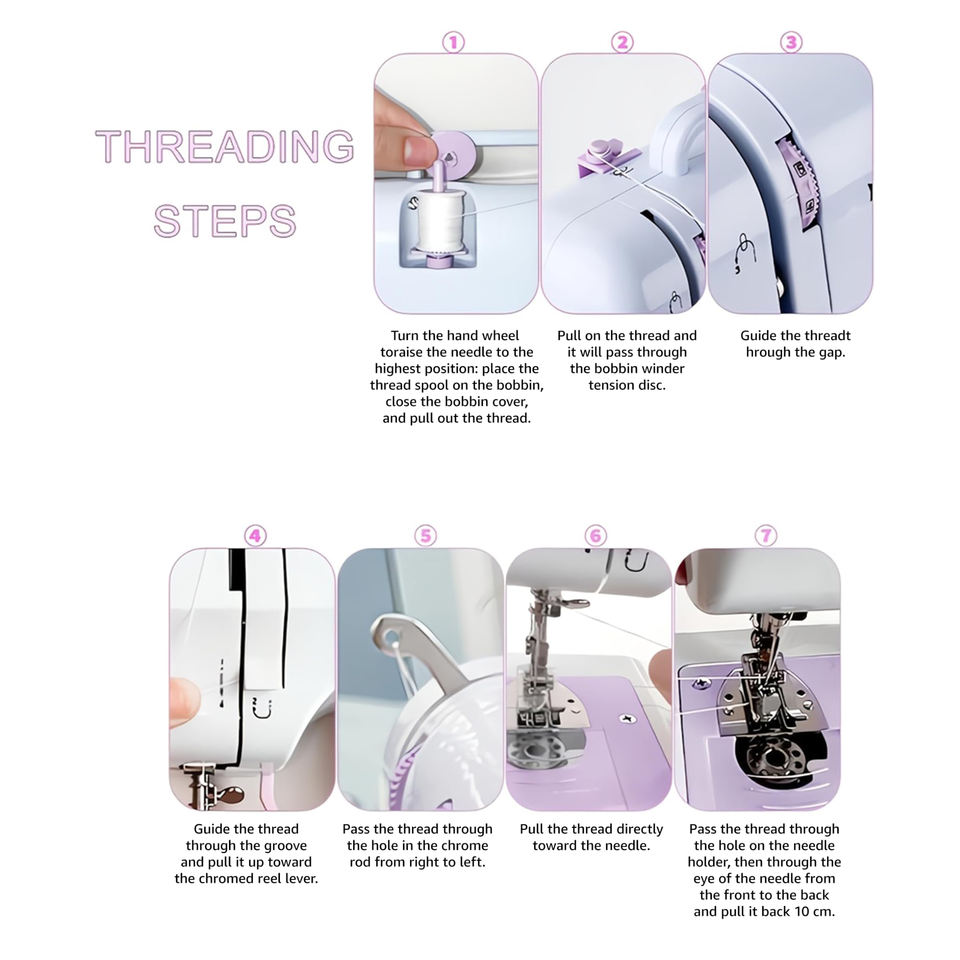 THREADING STEPS

1

Turn the hand wheel toraise the needle to the highest position: place the thread spool on the bobbin, close the bobbin cover, and pull out the thread.

2

Pull on the thread and it will pass through the bobbin winder tension disc.

3

Guide the threadt hrough the gap.

4

Guide the thread through the groove and pull it up toward the chromed reel lever.

5

Pass the thread through the hole in the chrome rod from right to left.

6

Pull the thread directly toward the needle.

7

Pass the thread through the hole on the needle holder, then through the eye of the needle from the front to the back and pull it back 10 cm.