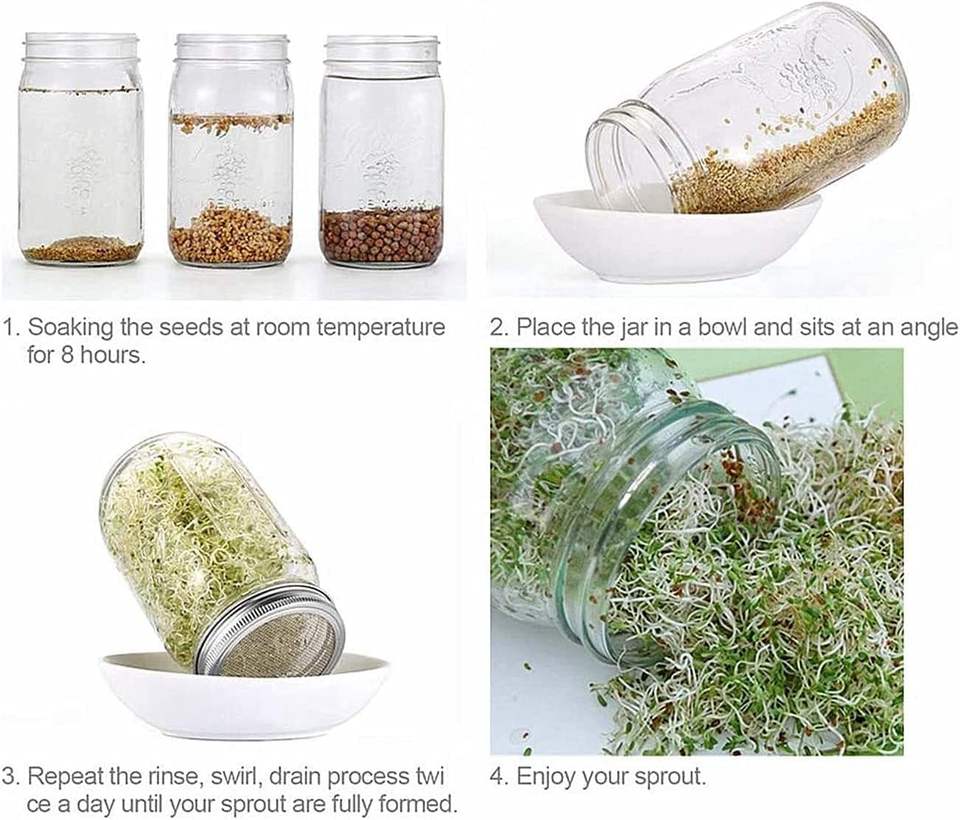 1. Soaking the seeds at room temperature for 8 hours.

2. Place the jar in a bowl and sits at an angle

3. Repeat the rinse, swirl, drain process twi ce a day until your sprout are fully formed.

4. Enjoy your sprout.