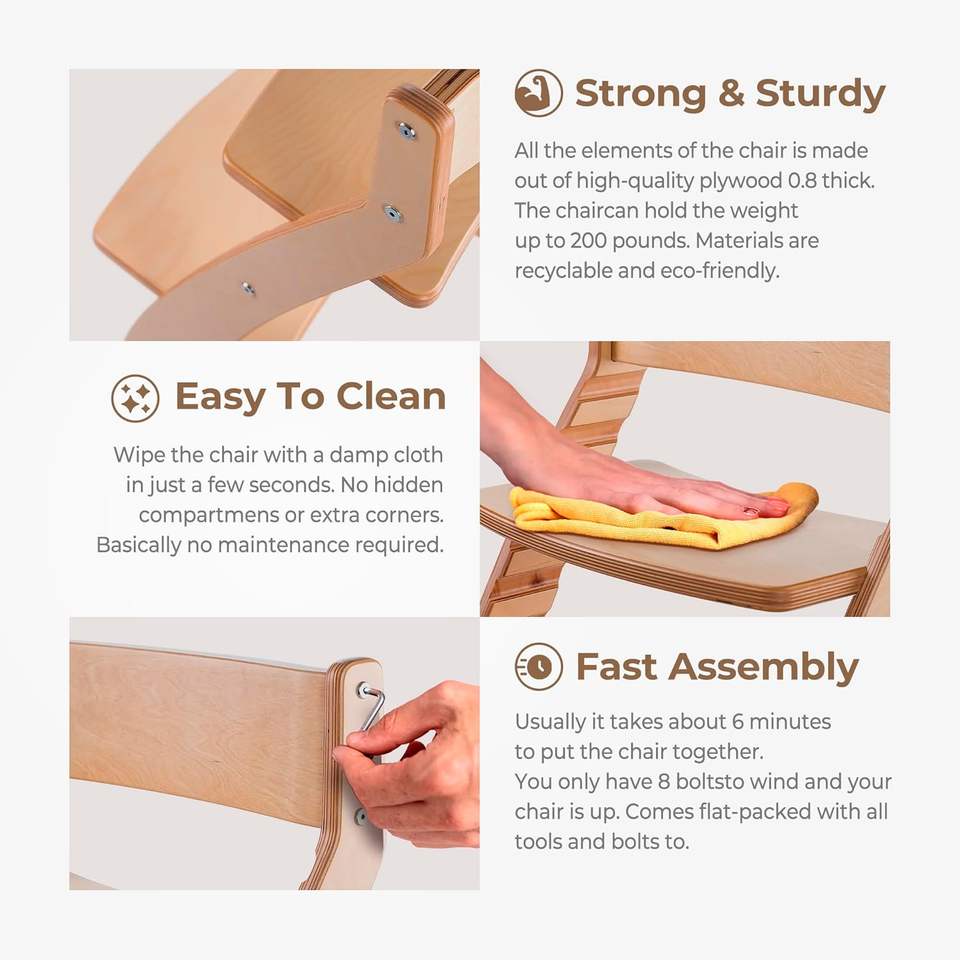 Strong & Sturdy

All the elements of the chair is made out of high-quality plywood 0.8 thick. The chaircan hold the weight up to 200 pounds. Materials are recyclable and eco-friendly.

Easy To Clean

Wipe the chair with a damp cloth in just a few seconds. No hidden compartmens or extra corners. Basically no maintenance required.

Fast Assembly

Usually it takes about 6 minutes to put the chair together. You only have 8 boltsto wind and your chair is up. Comes flat-packed with all tools and bolts to.